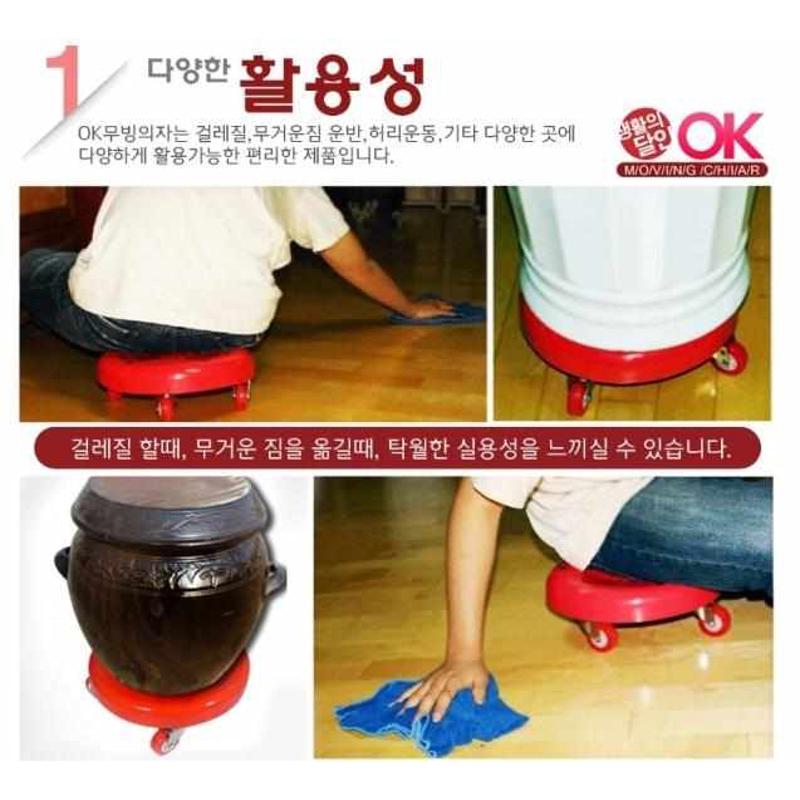 1 다양한 활용성

OK무빙의자는 걸레질,무거운짐 운반,허리운동,기타 다양한 곳에 다양하게 활용가능한 편리한 제품입니다.

생활의 달인 OK
M/O/V/I/N/G /C/H/I/A/R

걸레질 할때, 무거운 짐을 옮길때, 탁월한 실용성을 느끼실 수 있습니다.