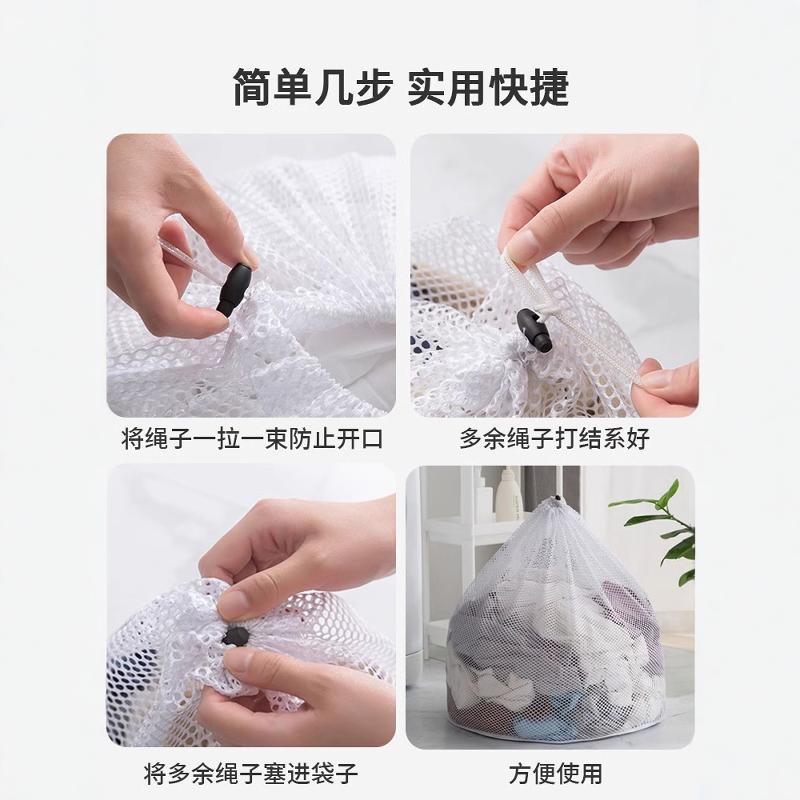 简单几步 实用快捷

将绳子一拉一束防止开口

多余绳子打结系好

将多余绳子塞进袋子

方便使用