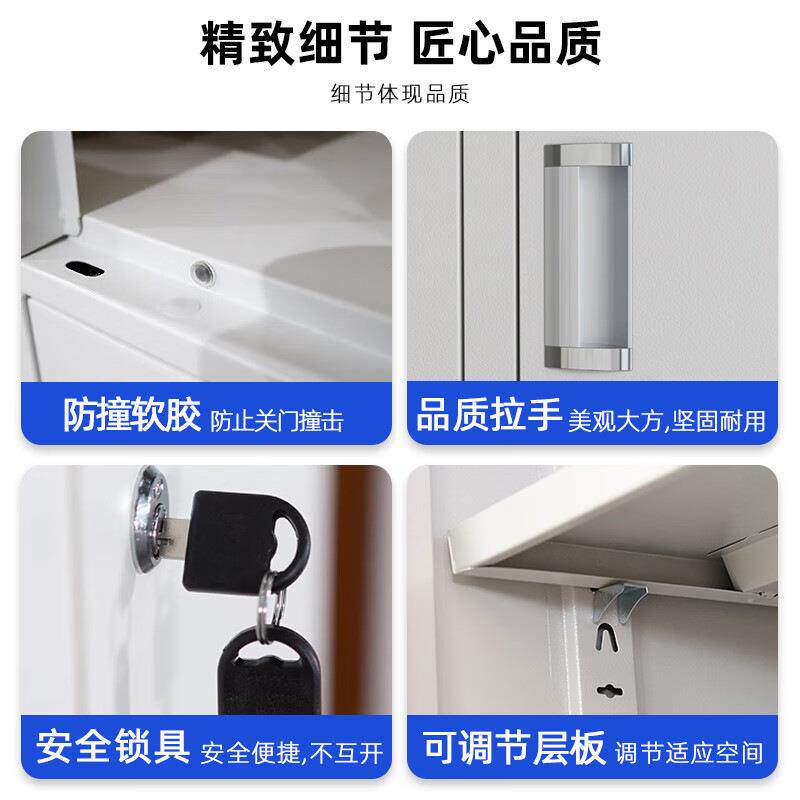 精致细节 匠心品质

细节体现品质

防撞软胶 防止关门撞击

品质拉手 美观大方,坚固耐用

安全锁具 安全便捷,不互开

可调节层板 调节适应空间