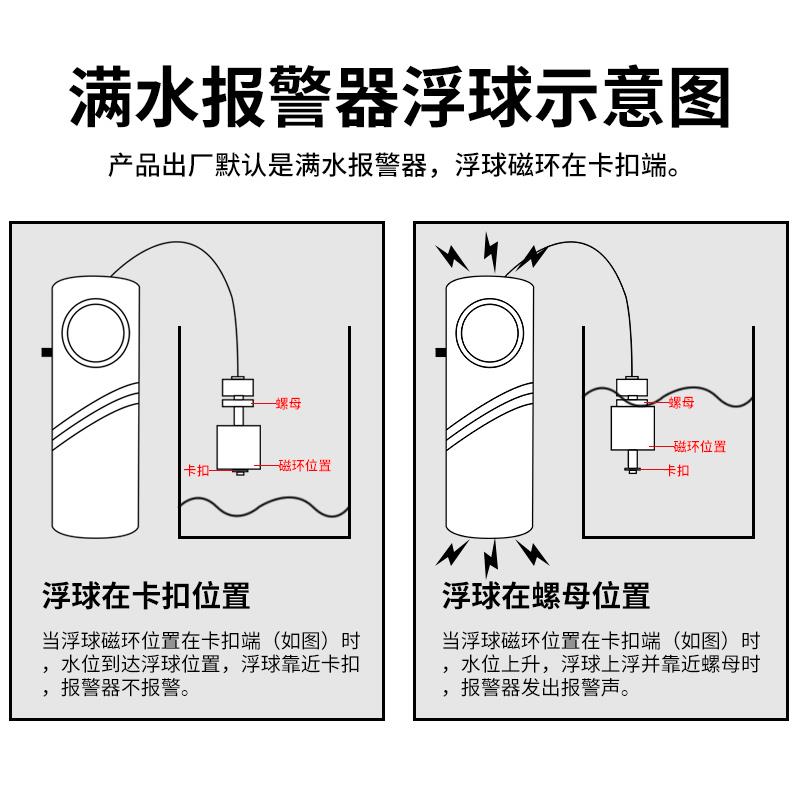 满水报警器浮球示意图

产品出厂默认是满水报警器，浮球磁环在卡扣端。

螺母
卡扣
磁环位置

浮球在卡扣位置

当浮球磁环位置在卡扣端（如图）时，水位到达浮球位置，浮球靠近卡扣，报警器不报警。

螺母
磁环位置
卡扣

浮球在螺母位置

当浮球磁环位置在卡扣端（如图）时，水位上升，浮球上浮并靠近螺母时，报警器发出报警声。