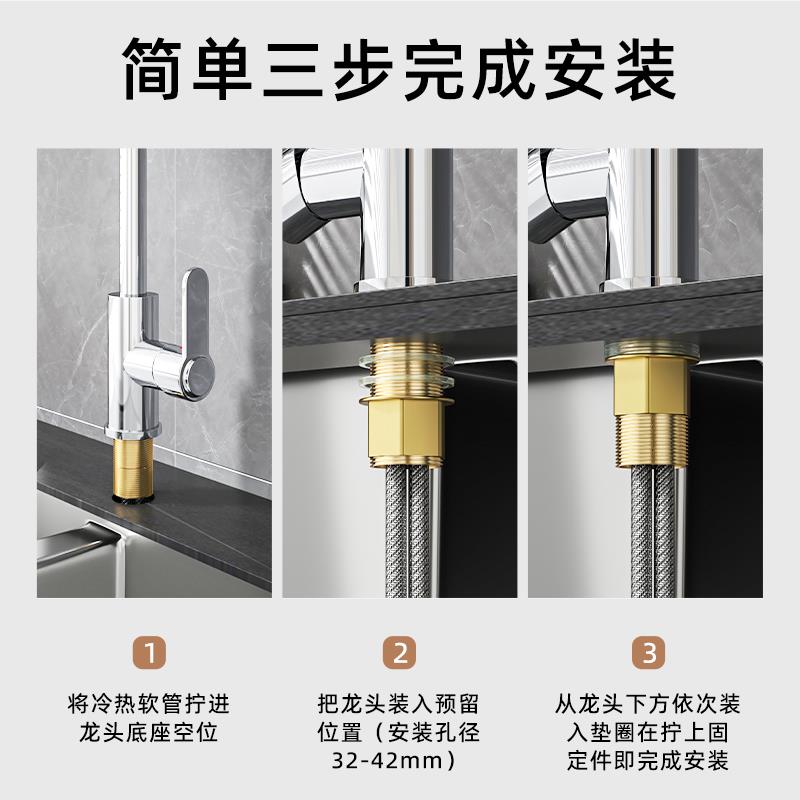 简单三步完成安装

1

将冷热软管拧进龙头底座空位

2

把龙头装入预留位置（安装孔径32-42mm）

3

从龙头下方依次装入垫圈在拧上固定件即完成安装