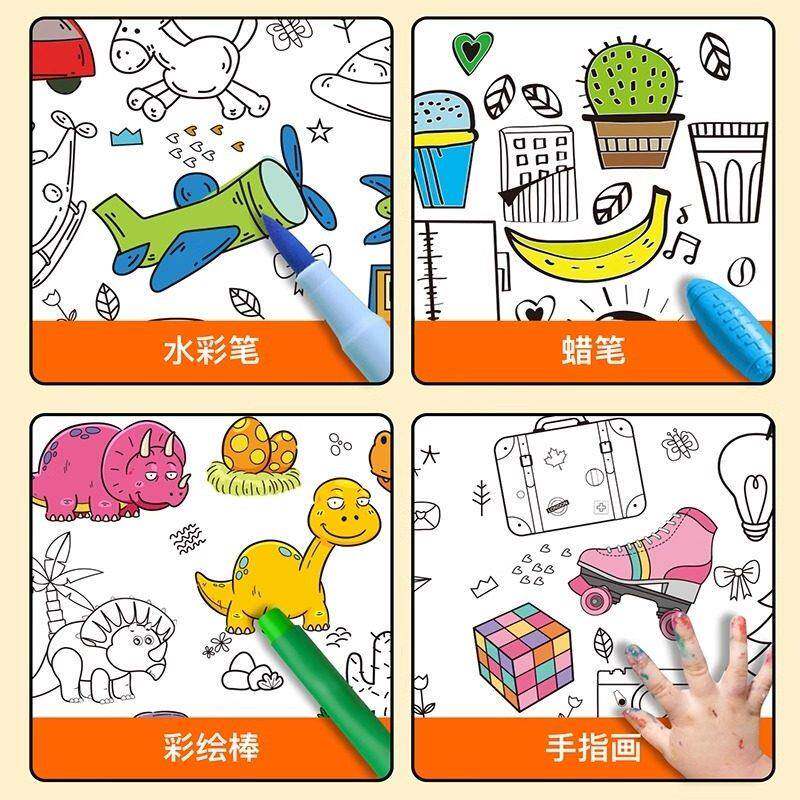 水彩笔

蜡笔

彩绘棒

手指画