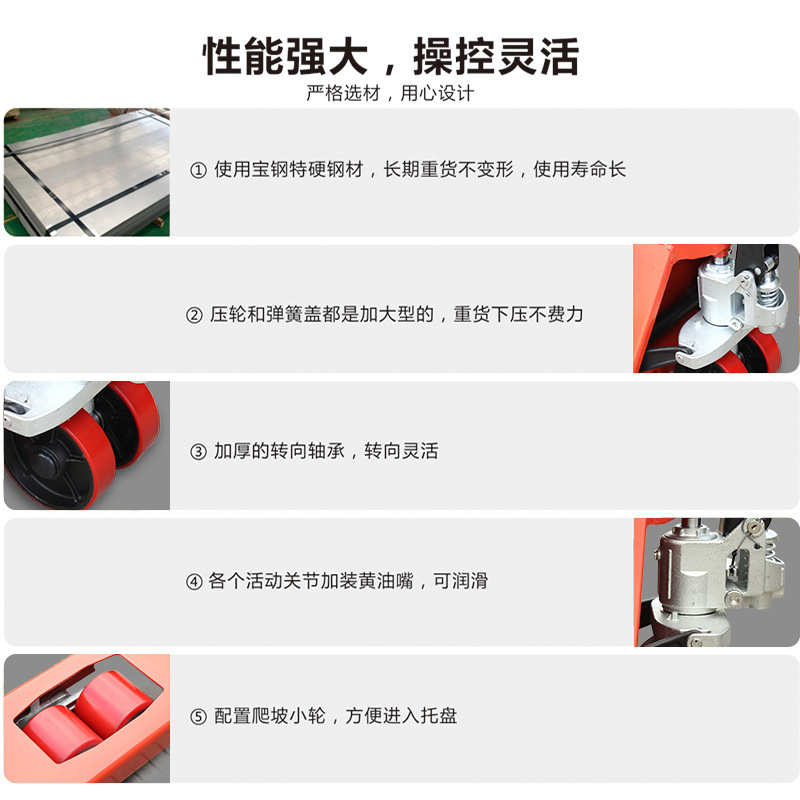 性能强大，操控灵活
严格选材，用心设计

① 使用宝钢特硬钢材，长期重货不变形，使用寿命长

② 压轮和弹簧盖都是加大型的，重货下压不费力

③ 加厚的转向轴承，转向灵活

④ 各个活动关节加装黄油嘴，可润滑

⑤ 配置爬坡小轮，方便进入托盘