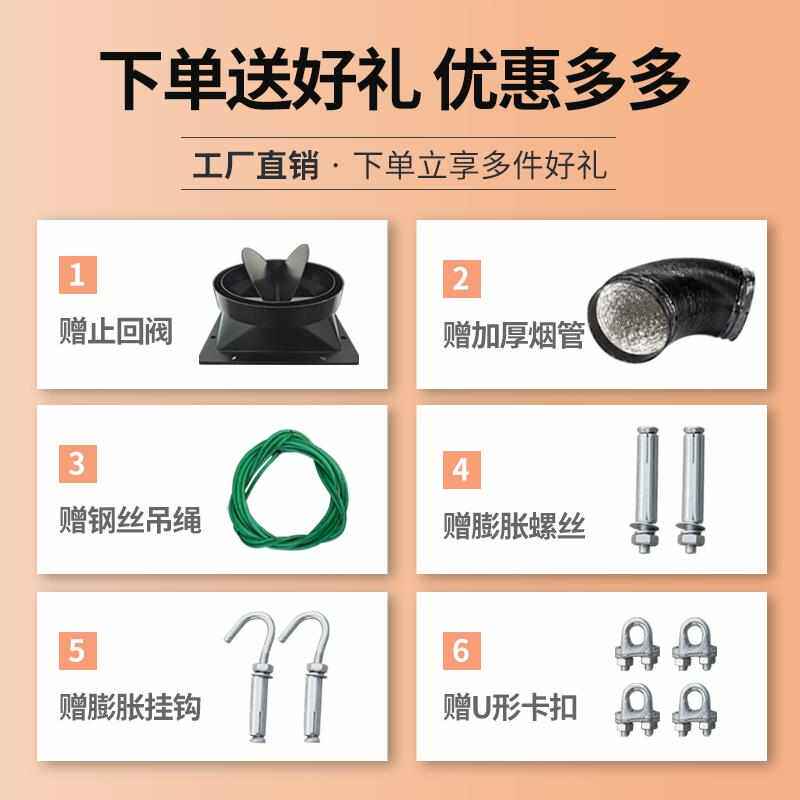 下单送好礼 优惠多多

工厂直销 · 下单立享多件好礼

1
赠止回阀

2
赠加厚烟管

3
赠钢丝吊绳

4
赠膨胀螺丝

5
赠膨胀挂钩

6
赠U形卡扣