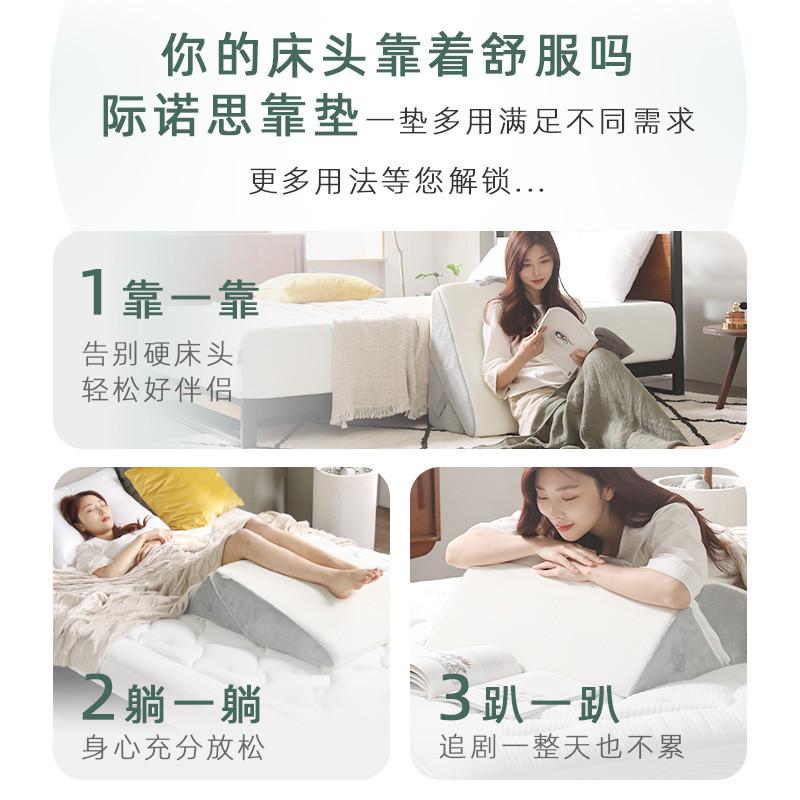 你的床头靠着舒服吗
际诺思靠垫一垫多用满足不同需求

更多用法等您解锁...

1靠一靠
告别硬床头
轻松好伴侣

2躺一躺
身心充分放松

3趴一趴
追剧一整天也不累