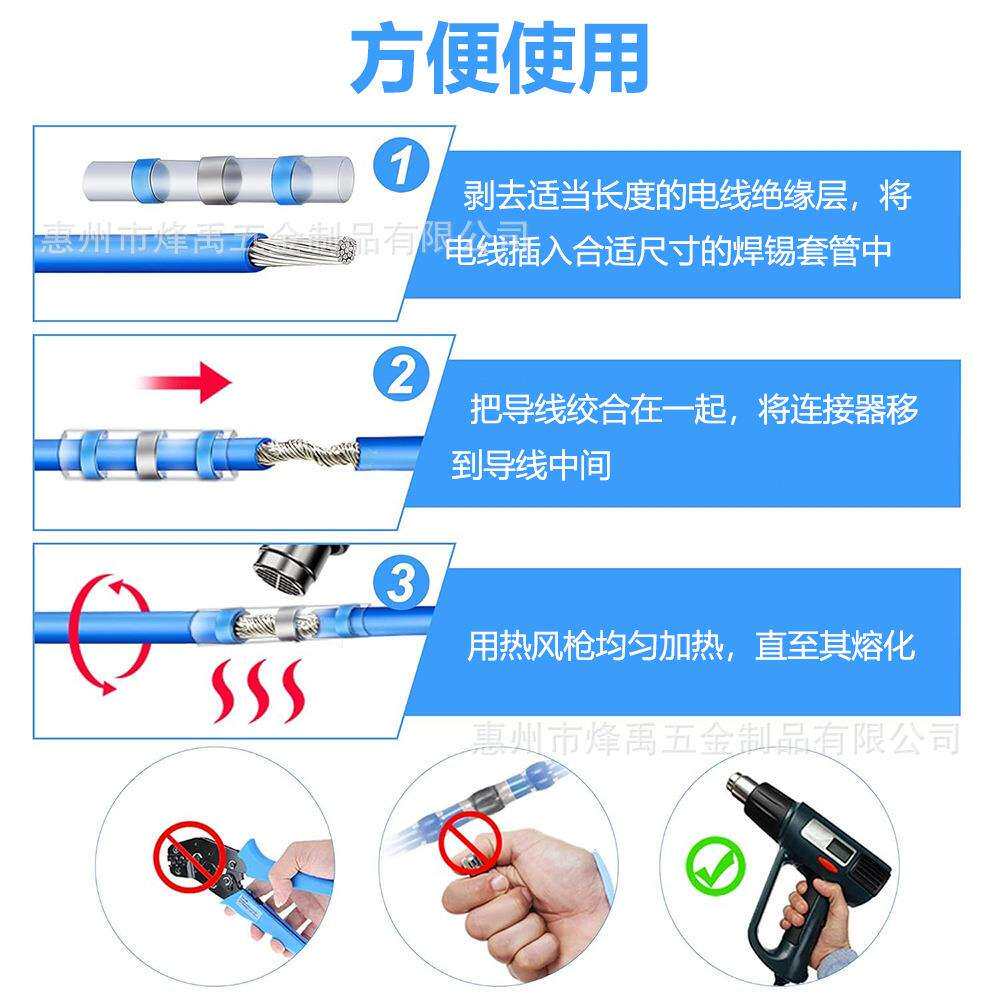 方便使用

1

剥去适当长度的电线绝缘层，将电线插入合适尺寸的焊锡套管中

惠州市烽禹五金制品有限公司

2

把导线绞合在一起，将连接器移到导线中间

3

用热风枪均匀加热，直至其熔化

惠州市烽禹五金制品有限公司