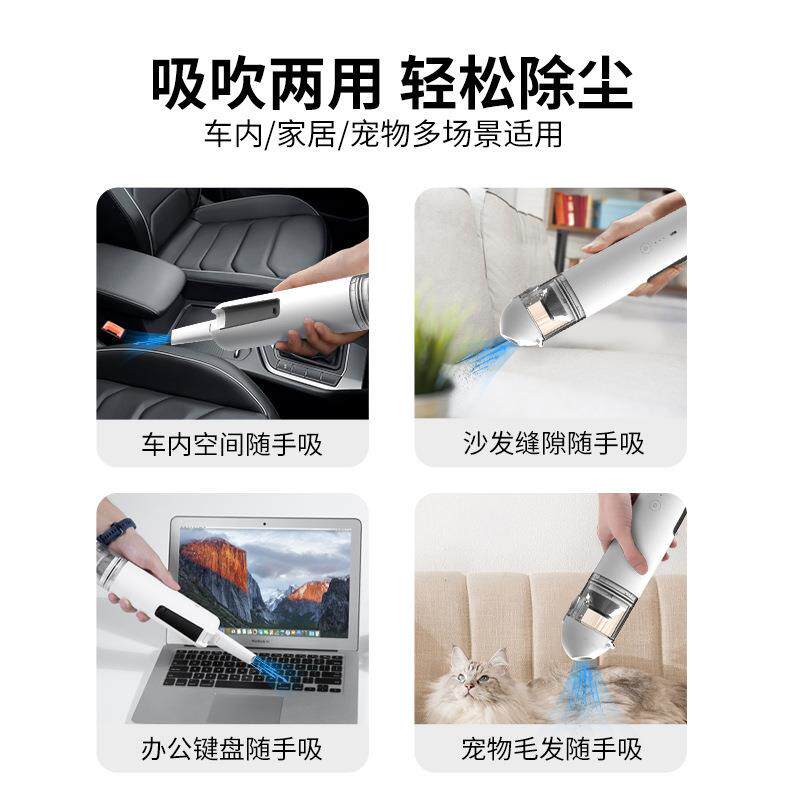 吸吹两用 轻松除尘
车内/家居/宠物多场景适用

车内空间随手吸

沙发缝隙随手吸

办公键盘随手吸

宠物毛发随手吸