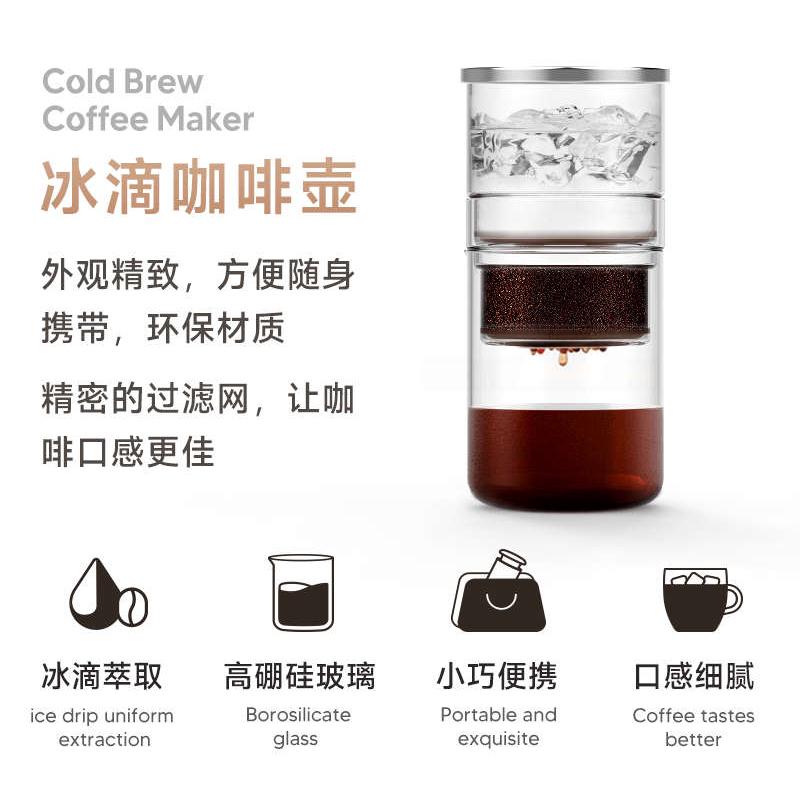 Cold Brew
Coffee Maker
冰滴咖啡壶

外观精致，方便随身携带，环保材质

精密的过滤网，让咖啡口感更佳

冰滴萃取
ice drip uniform extraction

高硼硅玻璃
Borosilicate glass

小巧便携
Portable and exquisite

口感细腻
Coffee tastes better