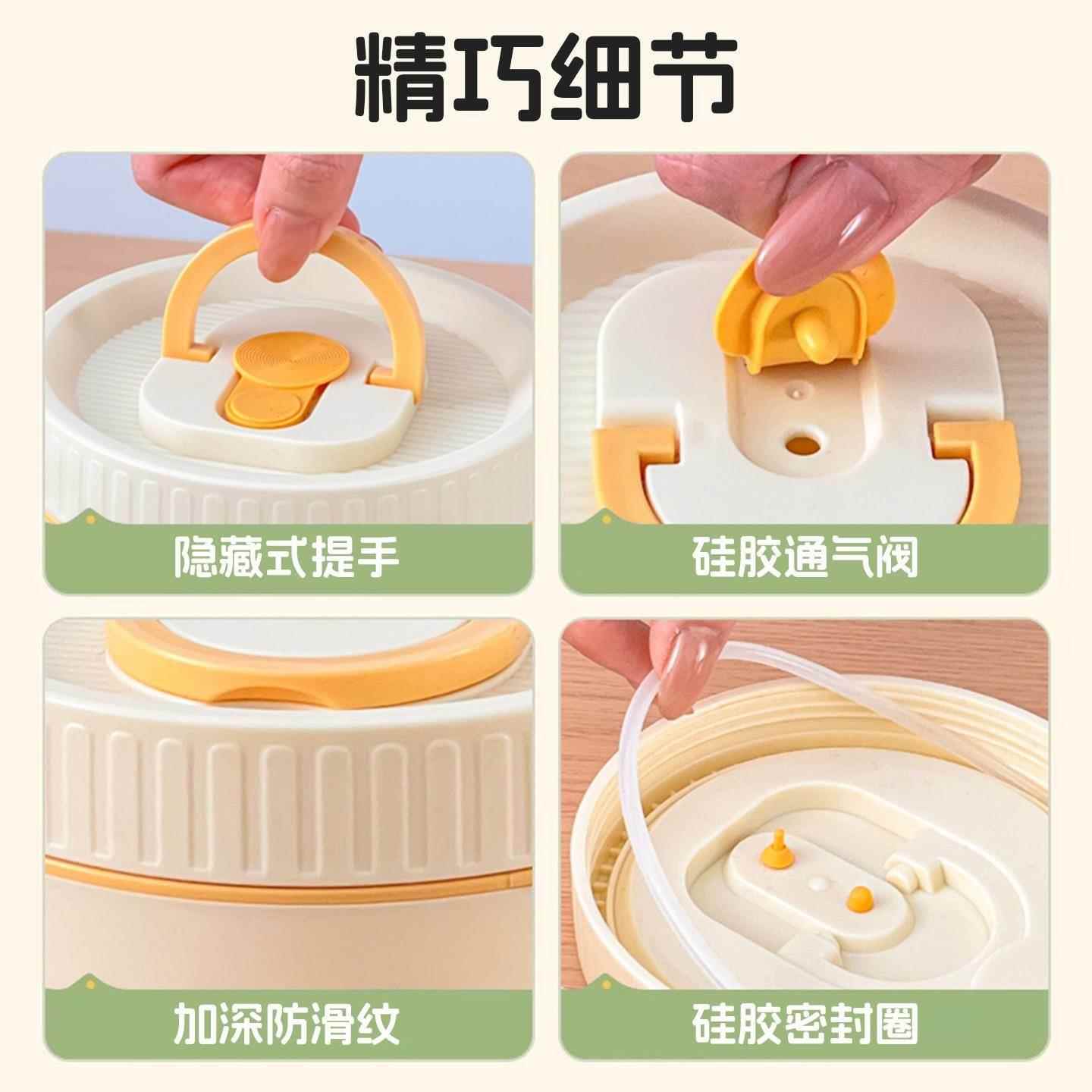 精巧细节

隐藏式提手

硅胶通气阀

加深防滑纹

硅胶密封圈