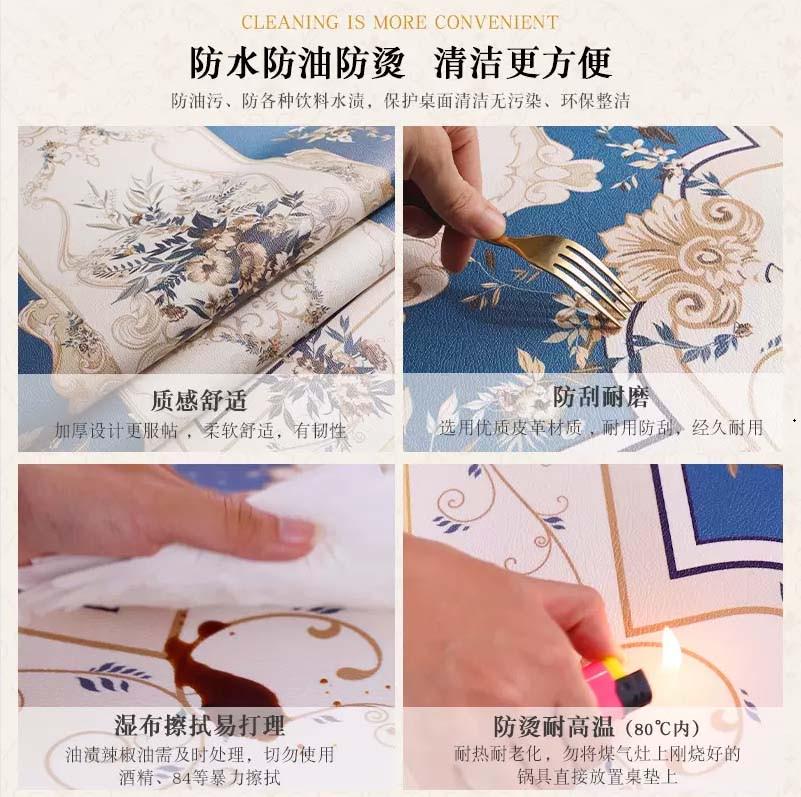 CLEANING IS MORE CONVENIENT

防水防油防烫 清洁更方便

防油污、防各种饮料水渍，保护桌面清洁无污染、环保整洁

质感舒适

加厚设计更服帖，柔软舒适，有韧性

防刮耐磨

选用优质皮革材质，耐用防刮、经久耐用

湿布擦拭易打理

油渍辣椒油需及时处理，切勿使用酒精、84等暴力擦拭

防烫耐高温（80℃内）

耐热耐老化，勿将煤气灶上刚烧好的锅具直接放置桌垫上