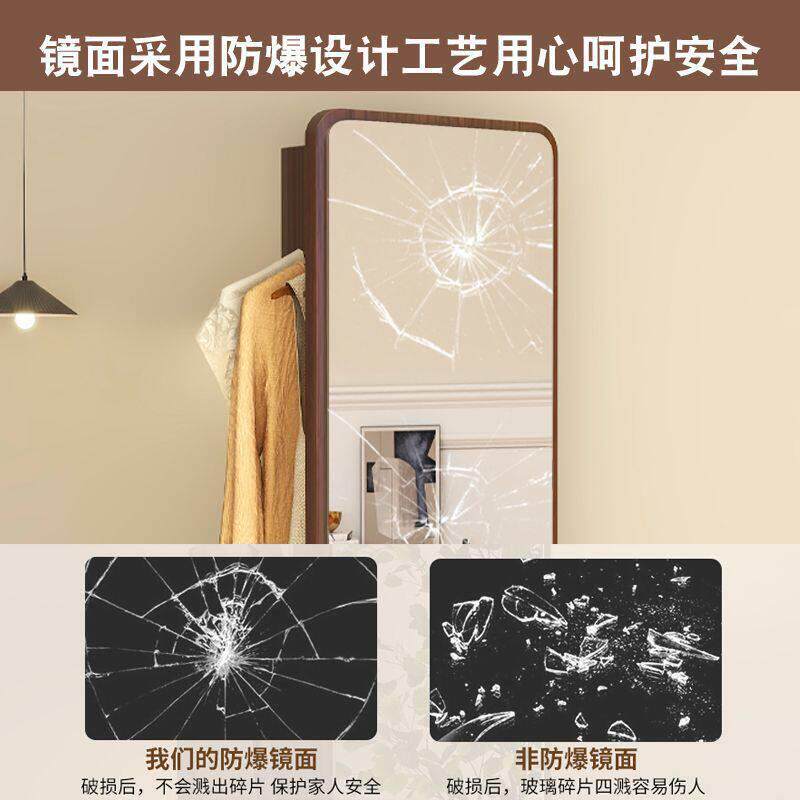 镜面采用防爆设计工艺用心呵护安全

我们的防爆镜面
破损后，不会溅出碎片 保护家人安全

非防爆镜面
破损后，玻璃碎片四溅容易伤人