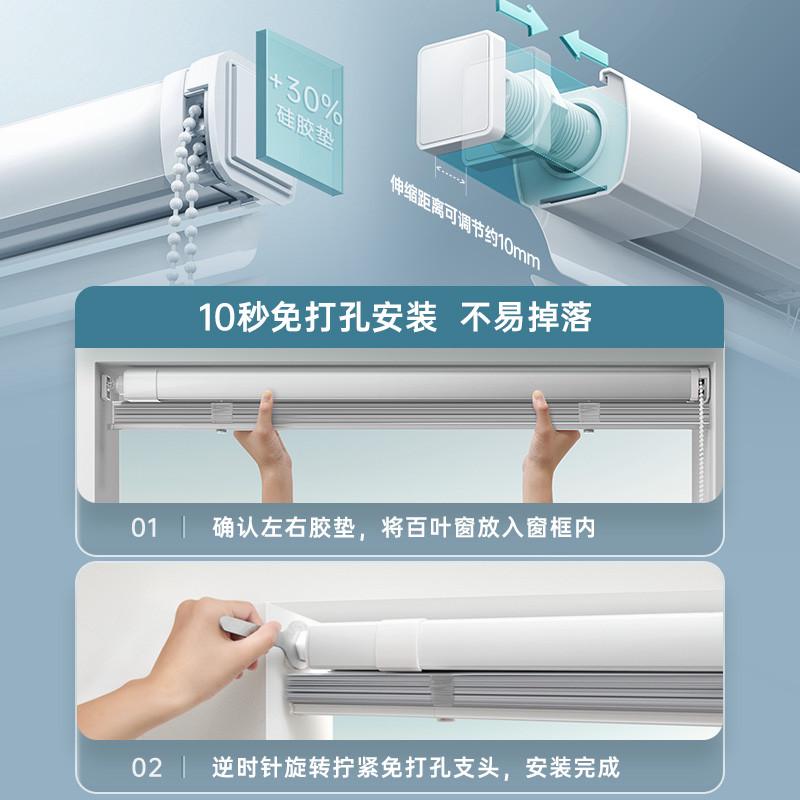 +30%
硅胶垫

伸缩距离可调节约10mm

10秒免打孔安装 不易掉落

01 | 确认左右胶垫，将百叶窗放入窗框内

02 | 逆时针旋转拧紧免打孔支头，安装完成