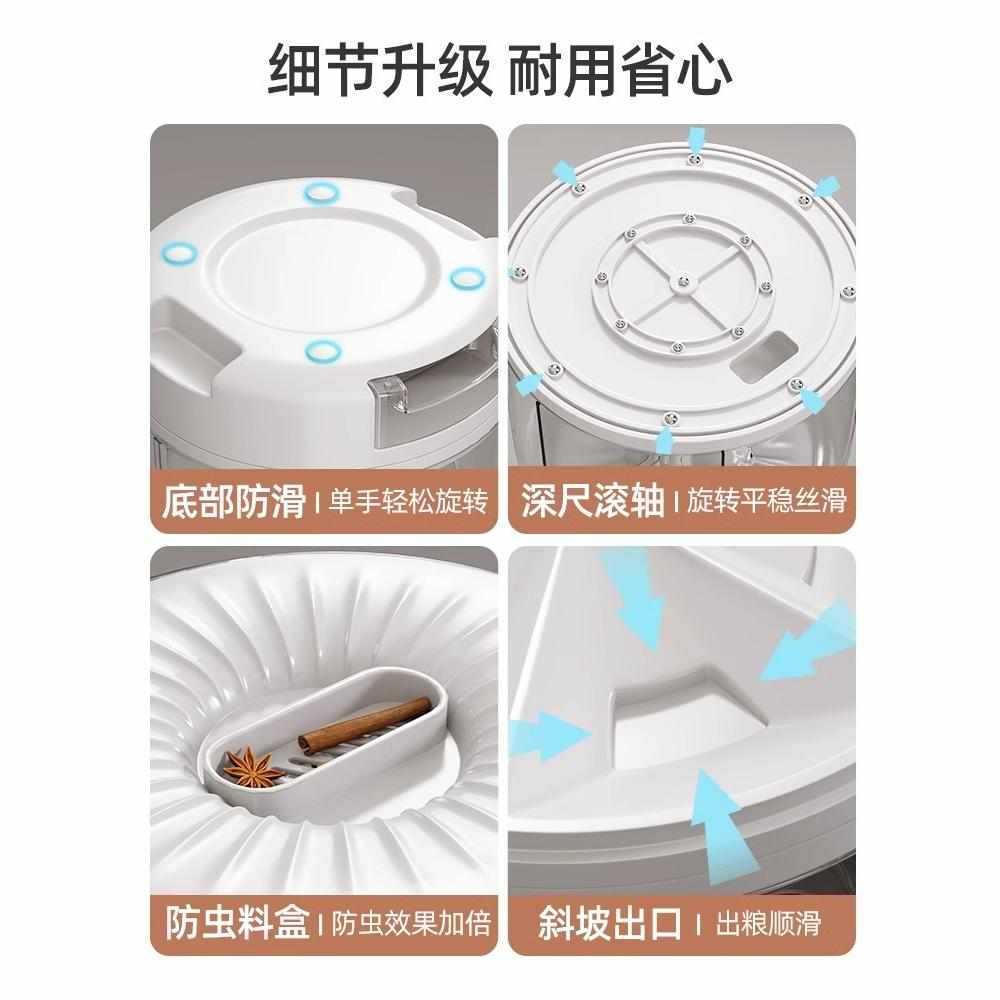 细节升级 耐用省心

底部防滑 | 单手轻松旋转

深尺滚轴 | 旋转平稳丝滑

防虫料盒 | 防虫效果加倍

斜坡出口 | 出粮顺滑