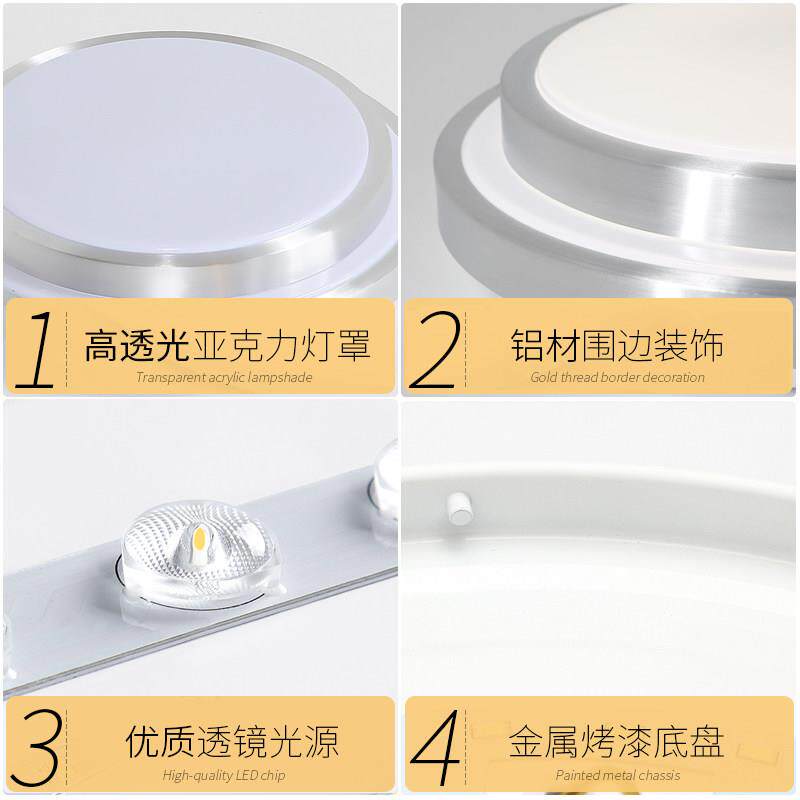 1 高透光亚克力灯罩
Transparent acrylic lampshade

2 铝材围边装饰
Gold thread border decoration

3 优质透镜光源
High-quality LED chip

4 金属烤漆底盘
Painted metal chassis