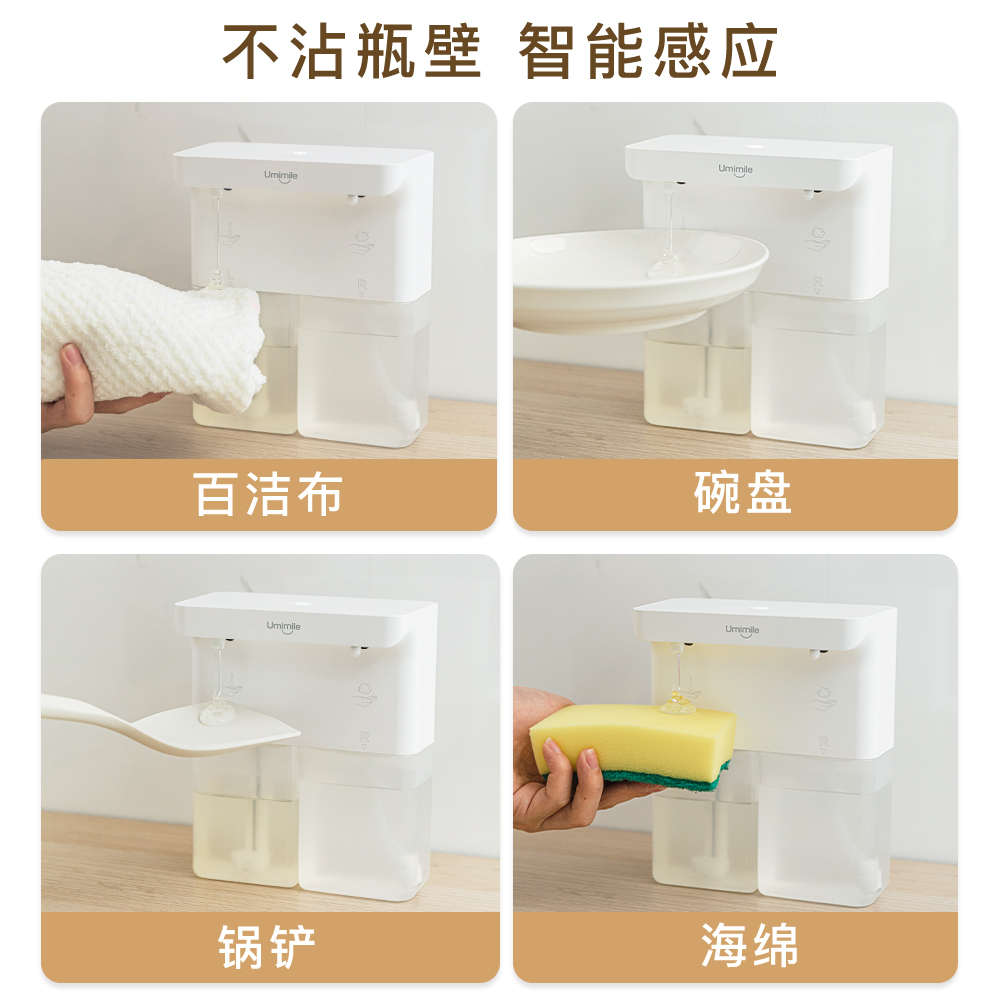 不沾瓶壁 智能感应

Umimile

百洁布

Umimile

碗盘

Umimile

锅铲

Umimile

海绵