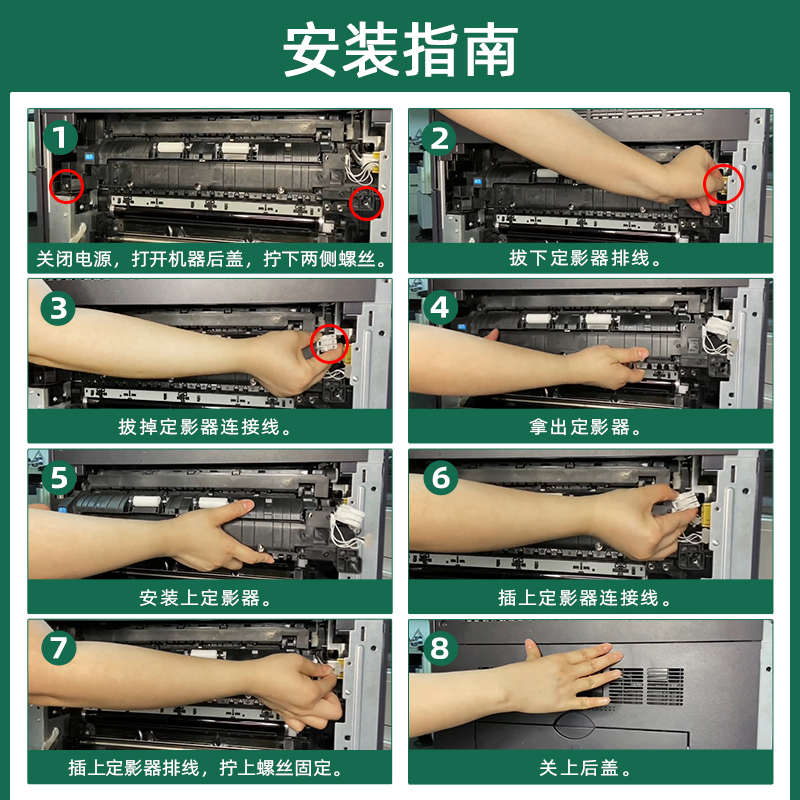 安装指南

1
关闭电源，打开机器后盖，拧下两侧螺丝。

2
拔下定影器排线。

3
拔掉定影器连接线。

4
拿出定影器。

5
安装上定影器。

6
插上定影器连接线。

7
插上定影器排线，拧上螺丝固定。

8
关上后盖。