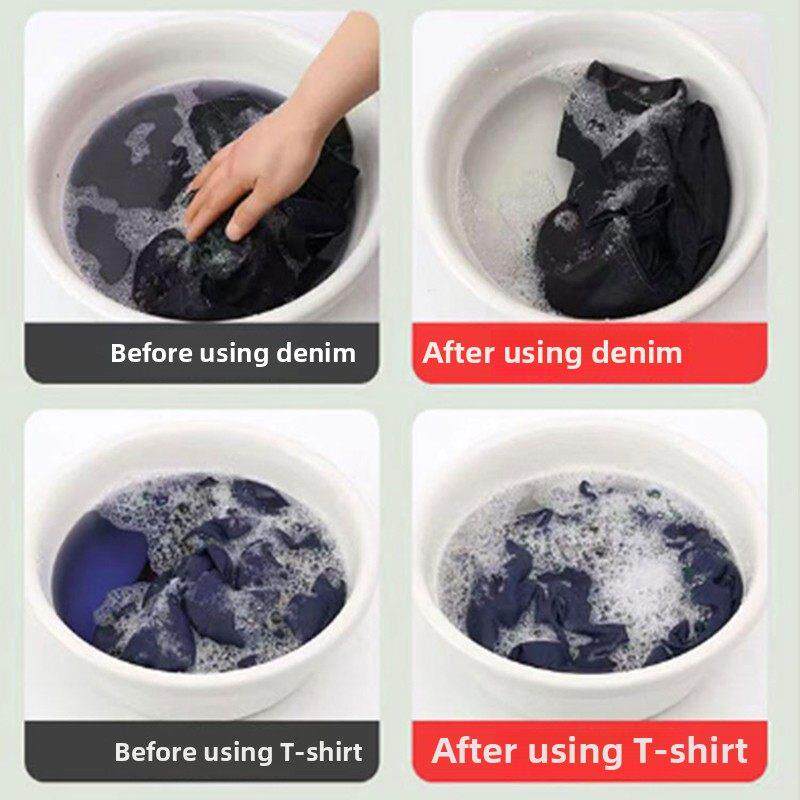 Before using denim

After using denim

Before using T-shirt

After using T-shirt