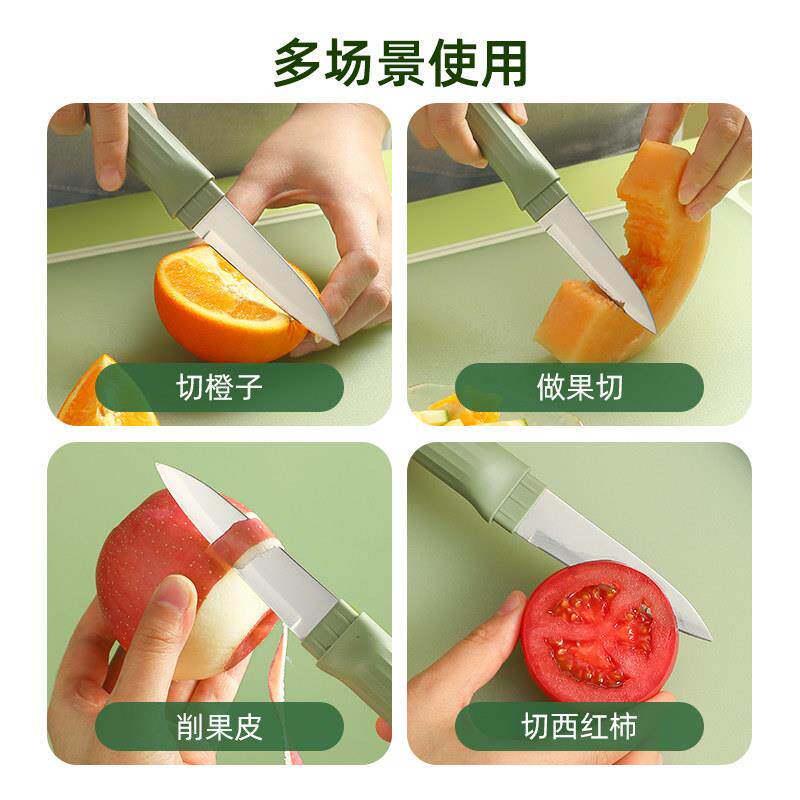 多场景使用

切橙子

做果切

削果皮

切西红柿