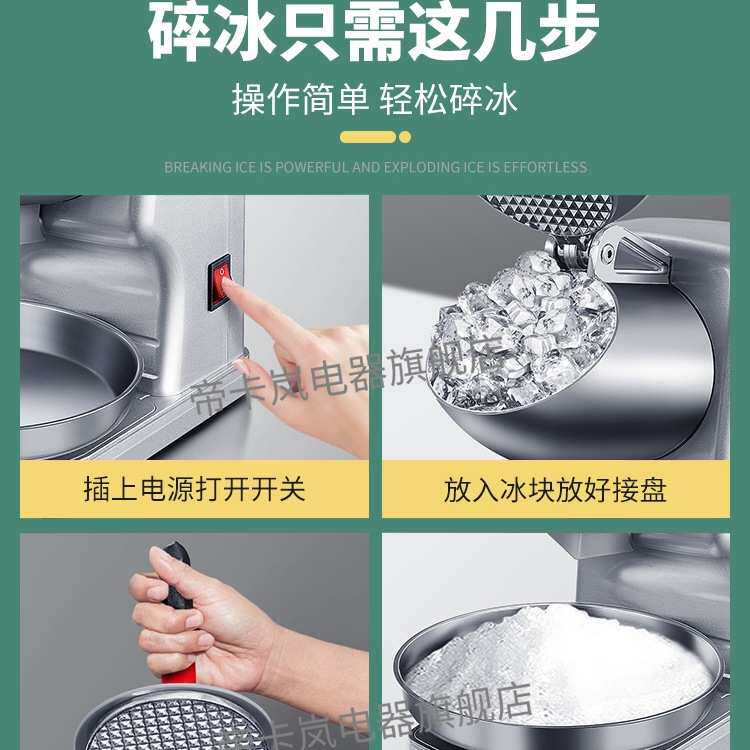 碎冰只需这几步

操作简单 轻松碎冰

BREAKING ICE IS POWERFUL AND EXPLODING ICE IS EFFORTLESS

帝卡岚电器旗舰店

插上电源打开开关

放入冰块放好接盘

帝卡岚电器旗舰店