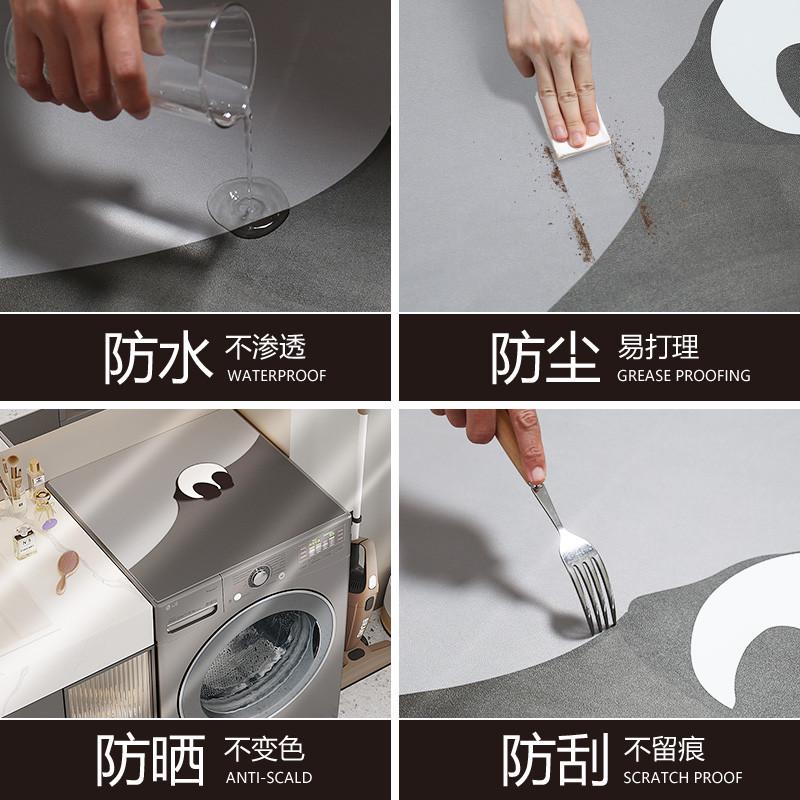 防水 不渗透
WATERPROOF

防尘 易打理
GREASE PROOFING

LG

防晒 不变色
ANTI-SCALD

防刮 不留痕
SCRATCH PROOF