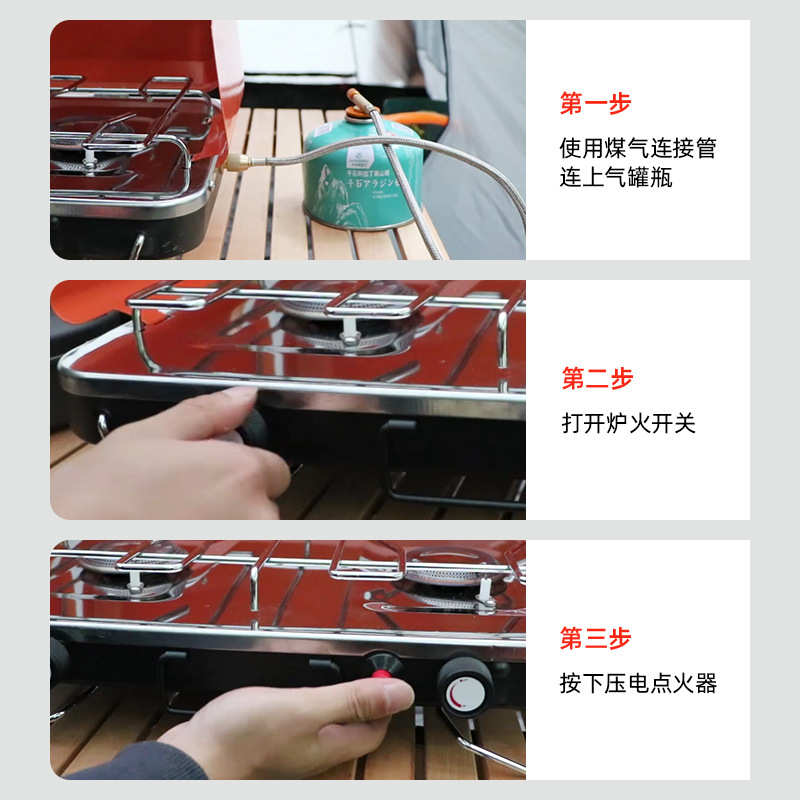 第一步

使用煤气连接管连上气罐瓶

第二步

打开炉火开关

第三步

按下压电点火器