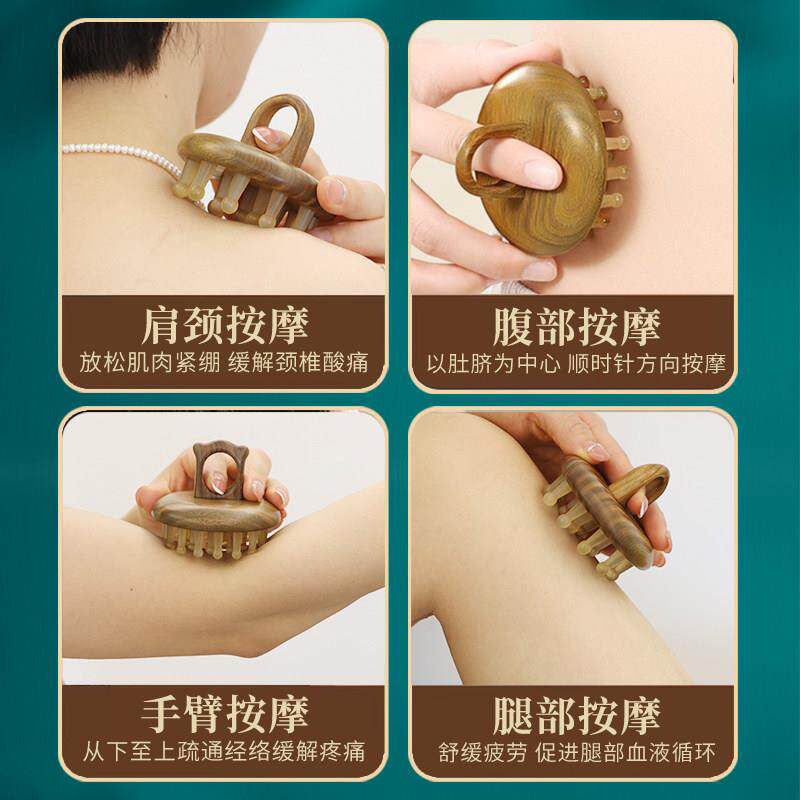 肩颈按摩
放松肌肉紧绷 缓解颈椎酸痛

腹部按摩
以肚脐为中心 顺时针方向按摩

手臂按摩
从下至上疏通经络缓解疼痛

腿部按摩
舒缓疲劳 促进腿部血液循环