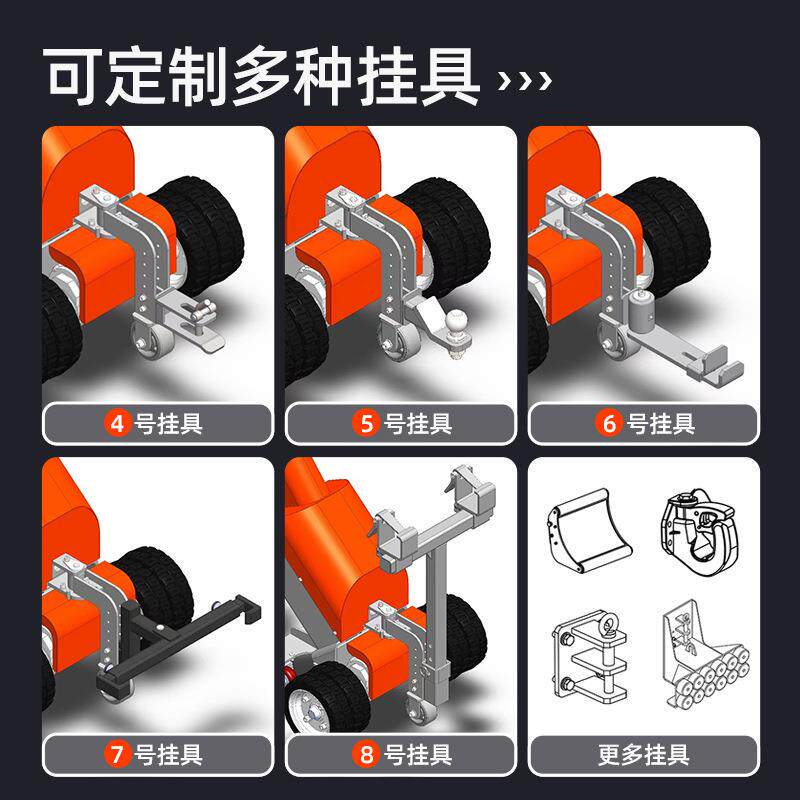 可定制多种挂具 ›››

4 号挂具

5 号挂具

6 号挂具

7 号挂具

8 号挂具

更多挂具