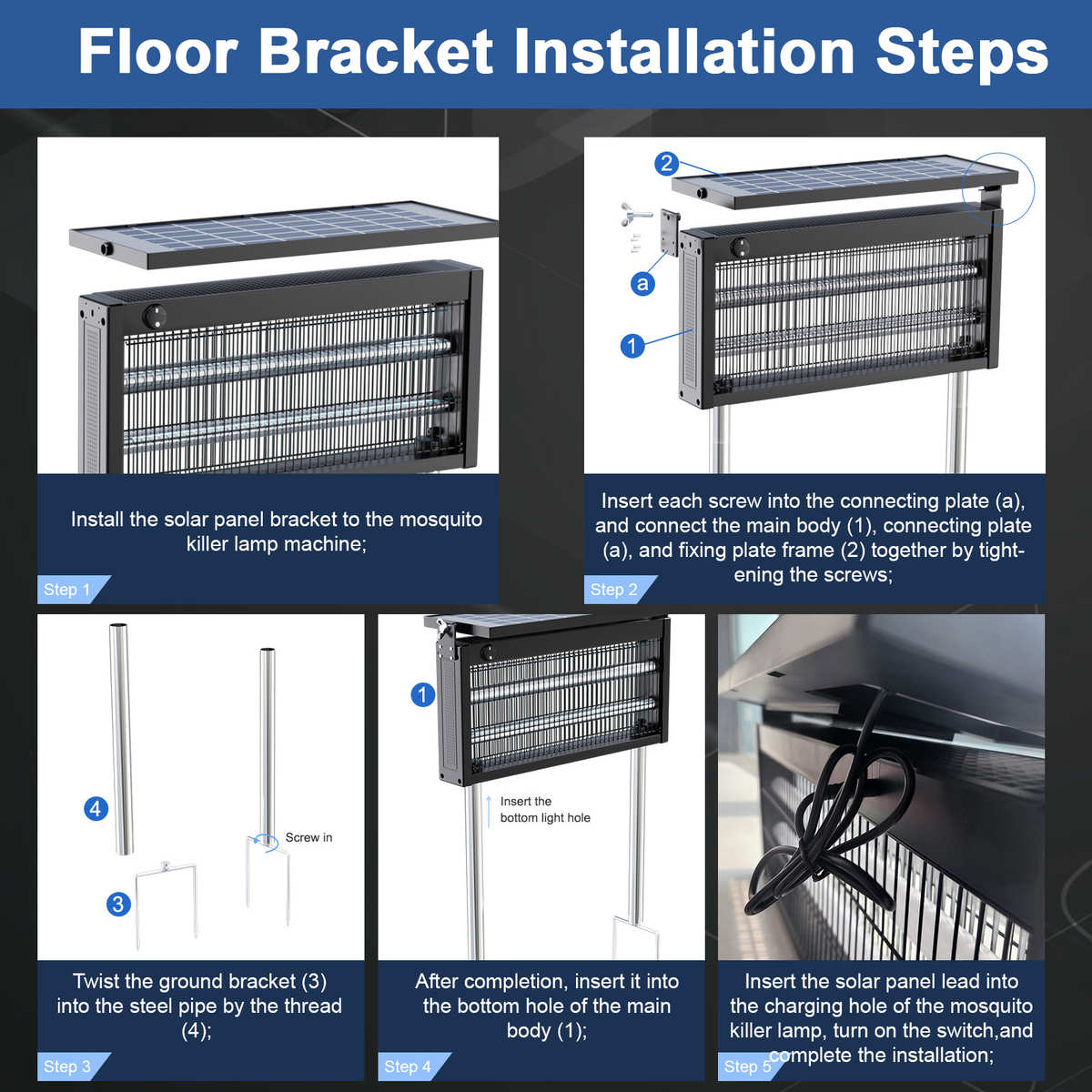 Floor Bracket Installation Steps

Install the solar panel bracket to the mosquito killer lamp machine;

Step 1

2

a

1

Insert each screw into the connecting plate (a), and connect the main body (1), connecting plate (a), and fixing plate frame (2) together by tightening the screws;

Step 2

4

3

Screw in

Twist the ground bracket (3) into the steel pipe by the thread (4);

Step 3

1

Insert the bottom light hole

After completion, insert it into the bottom hole of the main body (1);

Step 4

Insert the solar panel lead into the charging hole of the mosquito killer lamp, turn on the switch,and complete the installation;

Step 5