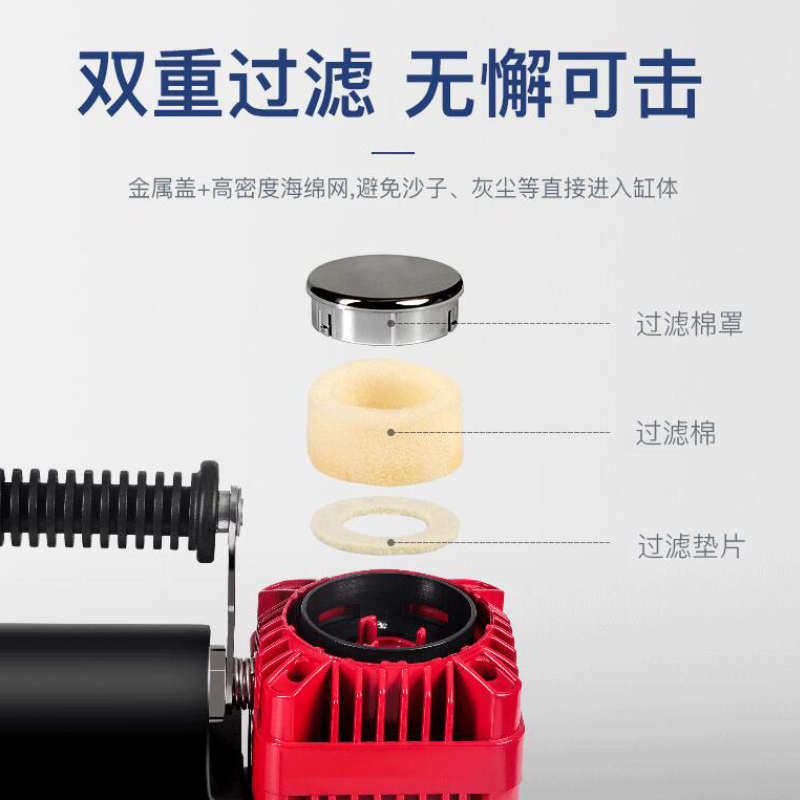 双重过滤 无懈可击

金属盖+高密度海绵网,避免沙子、灰尘等直接进入缸体

过滤棉罩

过滤棉

过滤垫片