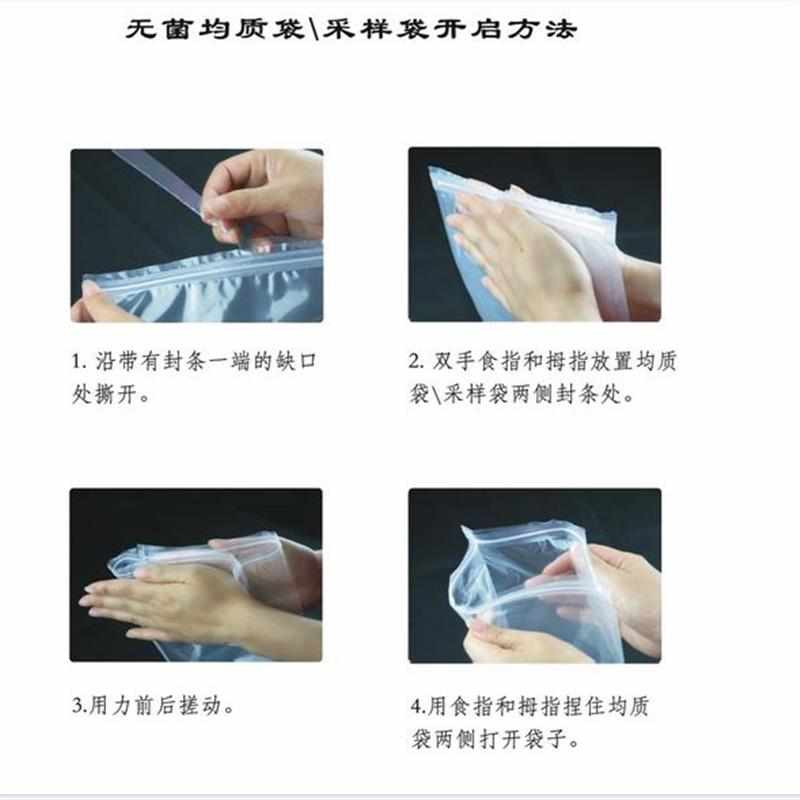 无菌均质袋\采样袋开启方法

1. 沿带有封条一端的缺口处撕开。

2. 双手食指和拇指放置均质袋\采样袋两侧封条处。

3.用力前后搓动。

4.用食指和拇指捏住均质袋两侧打开袋子。