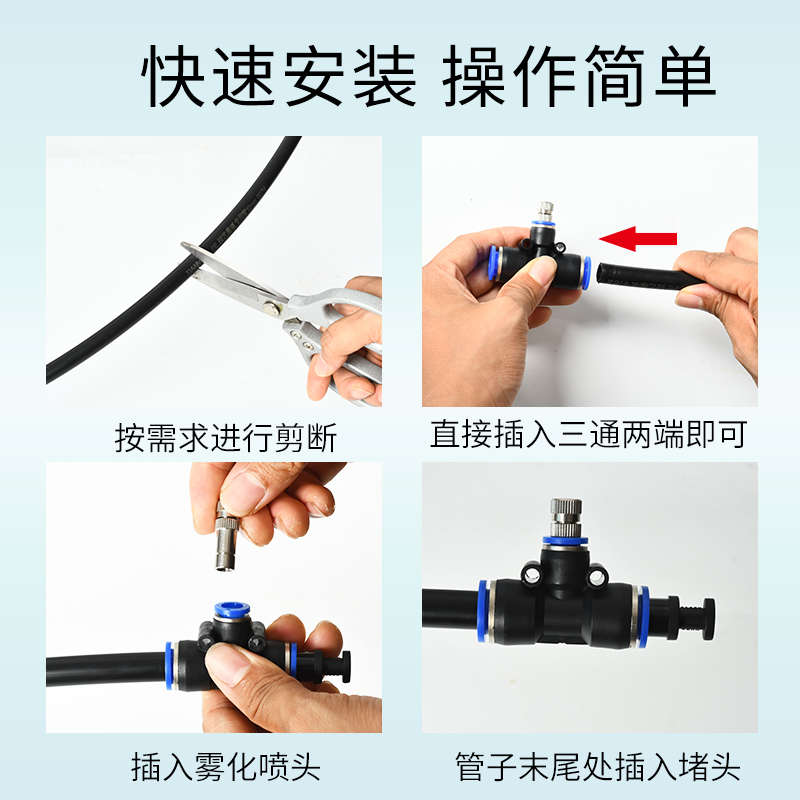 快速安装 操作简单

按需求进行剪断

直接插入三通两端即可

插入雾化喷头

管子末尾处插入堵头