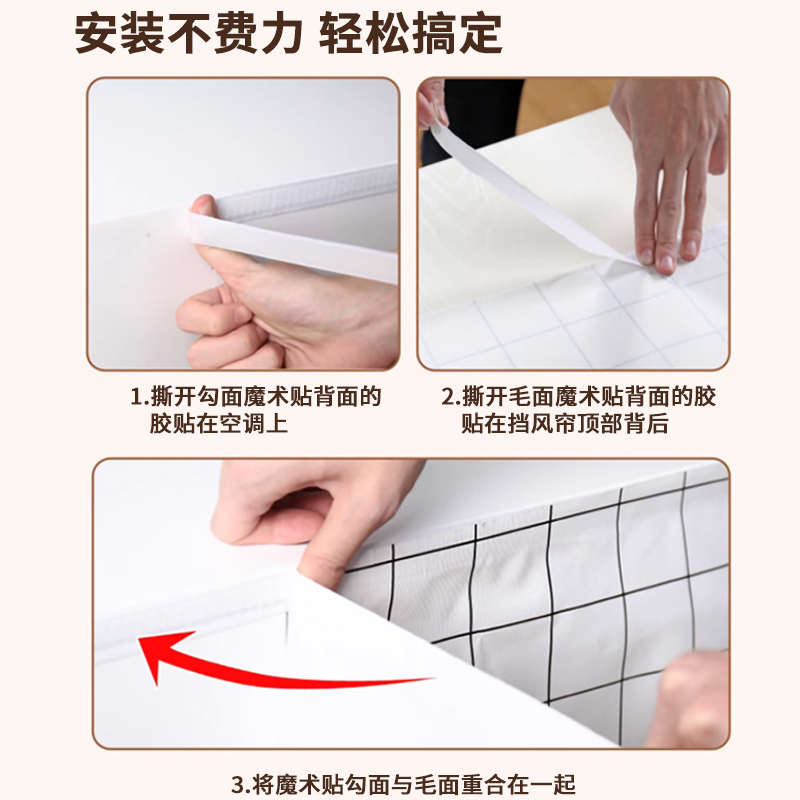 安装不费力 轻松搞定

1.撕开勾面魔术贴背面的胶贴在空调上

2.撕开毛面魔术贴背面的胶贴在挡风帘顶部背后

3.将魔术贴勾面与毛面重合在一起