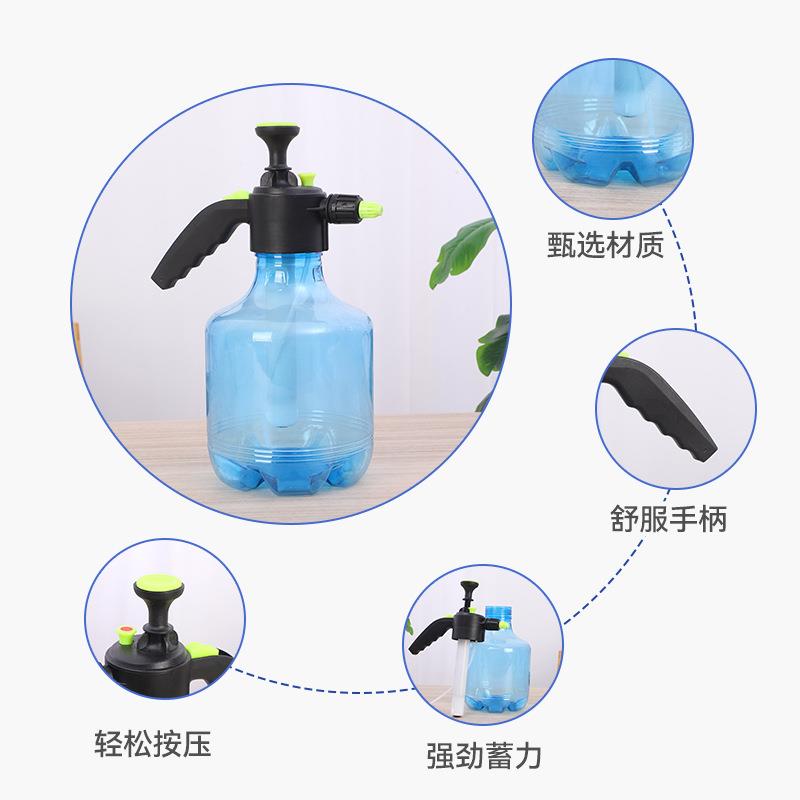 甄选材质

舒服手柄

轻松按压

强劲蓄力