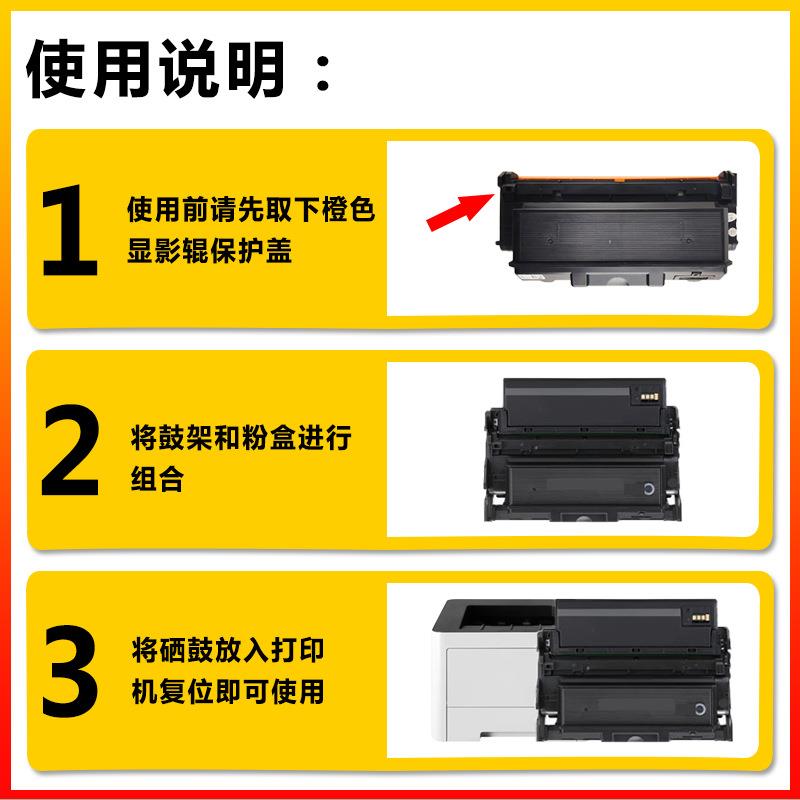 使用说明：

1 使用前请先取下橙色显影辊保护盖

2 将鼓架和粉盒进行组合

3 将硒鼓放入打印机复位即可使用