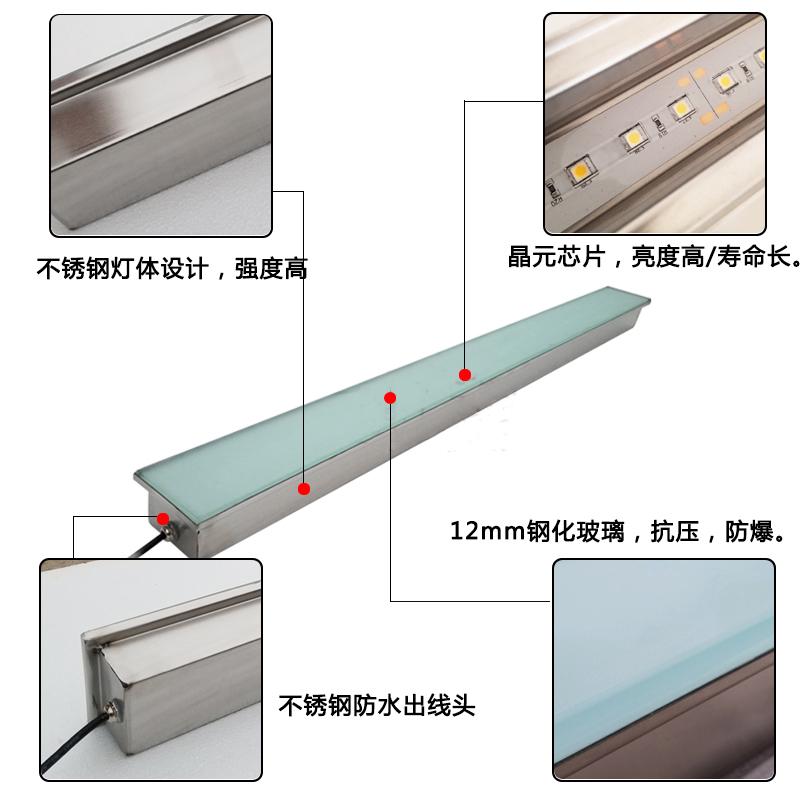 不锈钢灯体设计，强度高

晶元芯片，亮度高/寿命长。

12mm钢化玻璃，抗压，防爆。

不锈钢防水出线头