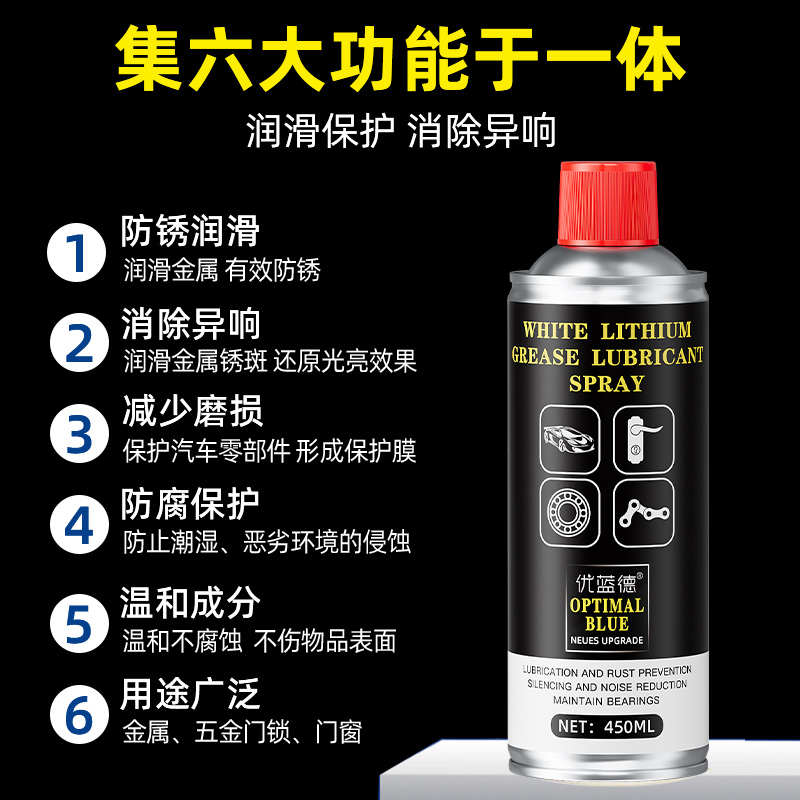 集六大功能于一体

润滑保护 消除异响

1 防锈润滑
润滑金属 有效防锈

2 消除异响
润滑金属锈斑 还原光亮效果

3 减少磨损
保护汽车零部件 形成保护膜

4 防腐保护
防止潮湿、恶劣环境的侵蚀

5 温和成分
温和不腐蚀 不伤物品表面

6 用途广泛
金属、五金门锁、门窗

WHITE LITHIUM GREASE LUBRICANT SPRAY

优蓝德®
OPTIMAL BLUE
NEUES UPGRADE

LUBRICATION AND RUST PREVENTION
SILENCING AND NOISE REDUCTION
MAINTAIN BEARINGS

NET: 450ML