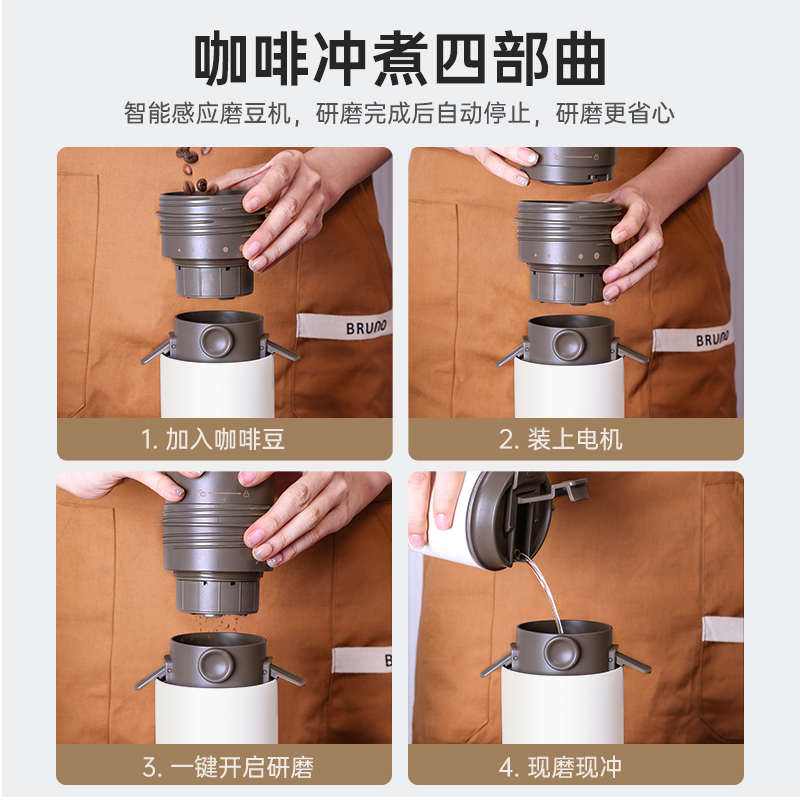 咖啡冲煮四部曲

智能感应磨豆机，研磨完成后自动停止，研磨更省心

BRUNO

1. 加入咖啡豆

BRUNO

2. 装上电机

B

3. 一键开启研磨

4. 现磨现冲