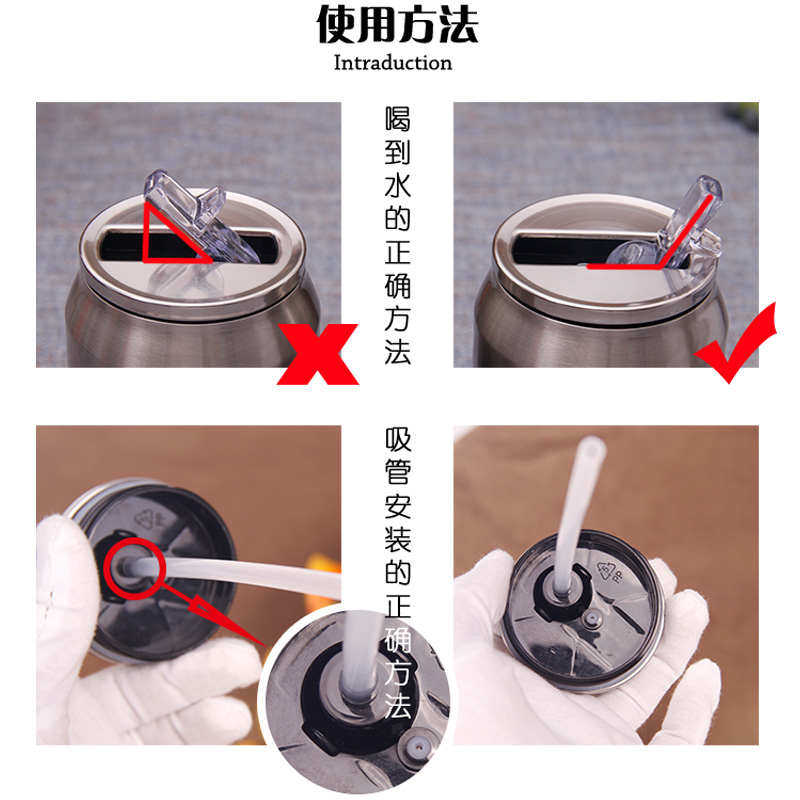 使用方法
Intraduction

喝到水的正确方法

吸管安装的正确方法