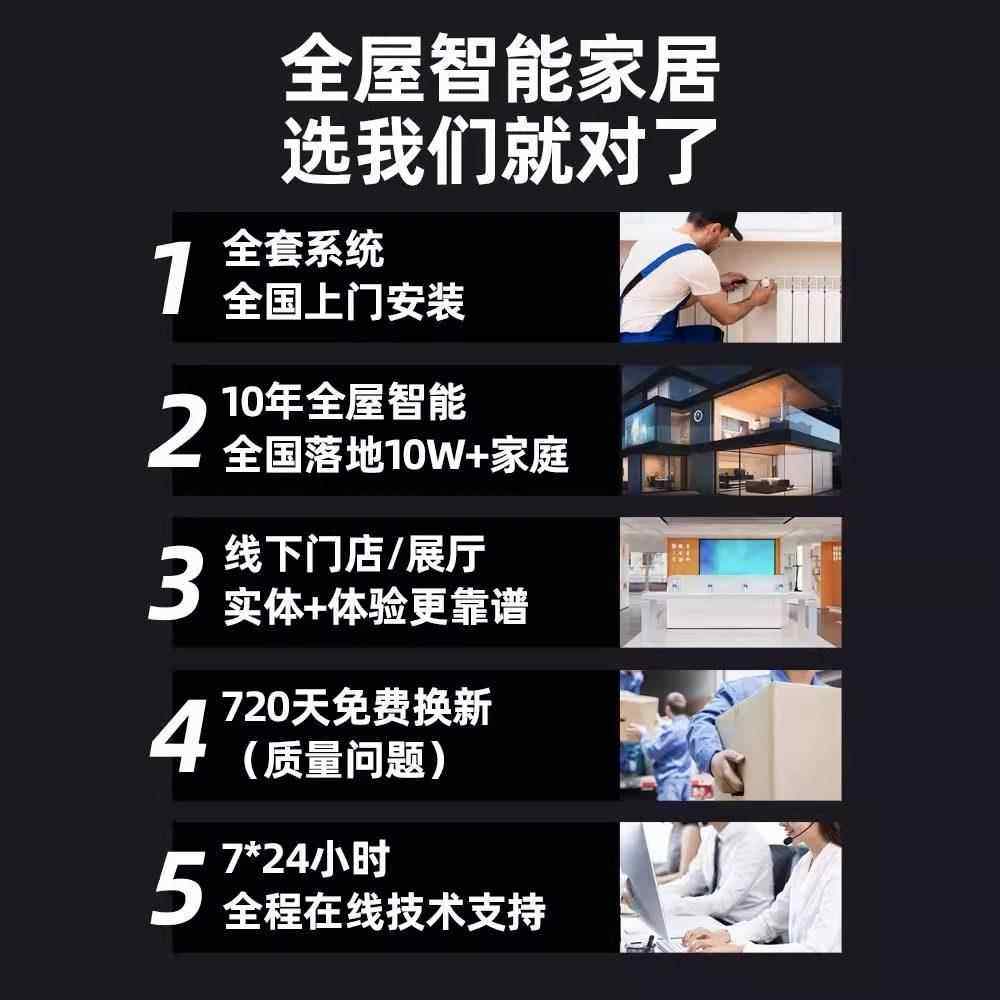 全屋智能家居
选我们就对了

1 全套系统
全国上门安装

2 10年全屋智能
全国落地10W+家庭

3 线下门店/展厅
实体+体验更靠谱

4 720天免费换新
（质量问题）

5 7*24小时
全程在线技术支持