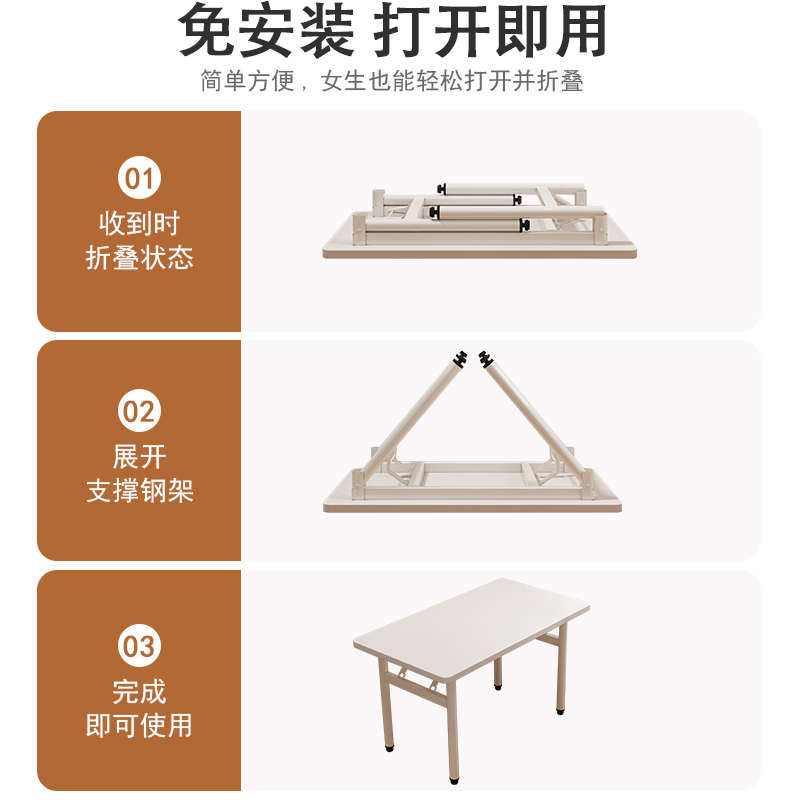 免安装 打开即用
简单方便，女生也能轻松打开并折叠

01
收到时
折叠状态

02
展开
支撑钢架

03
完成
即可使用