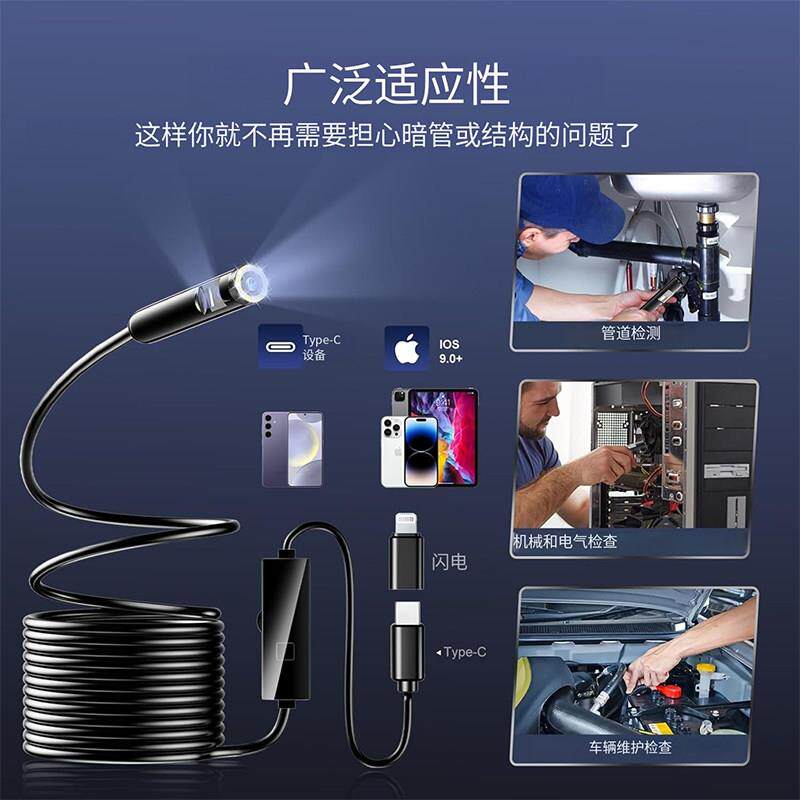 广泛适应性

这样你就不再需要担心暗管或结构的问题了

Type-C 设备

IOS 9.0+

管道检测

机械和电气检查

闪电

Type-C

车辆维护检查