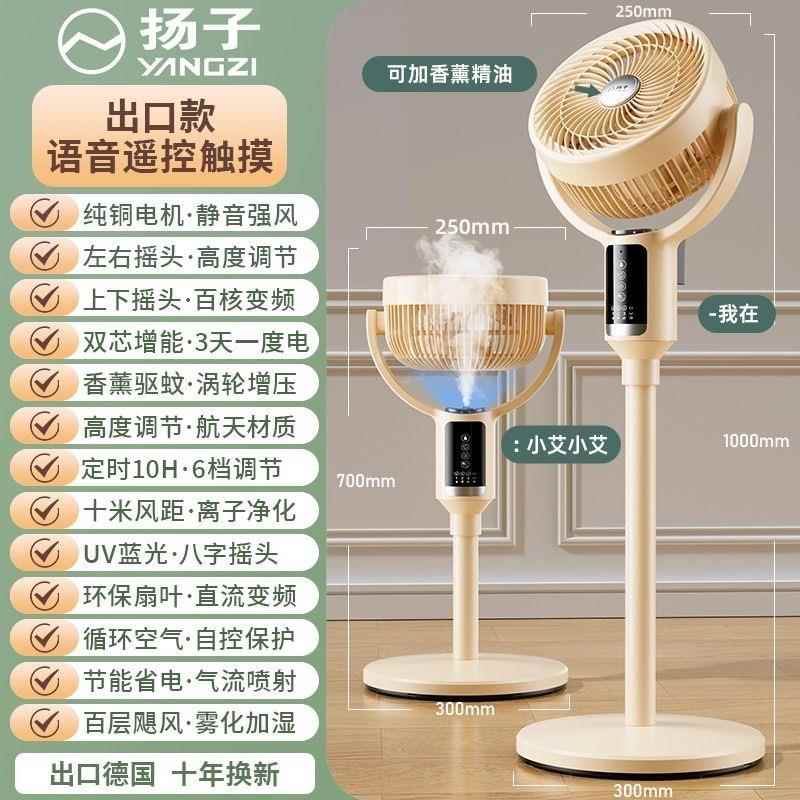 扬子
YANGZI

出口款
语音遥控触摸

纯铜电机·静音强风
左右摇头·高度调节
上下摇头·百核变频
双芯增能·3天一度电
香薰驱蚊·涡轮增压
高度调节·航天材质
定时10H·6档调节
十米风距·离子净化
UV蓝光·八字摇头
环保扇叶·直流变频
循环空气·自控保护
节能省电·气流喷射
百层飓风·雾化加湿

出口德国 十年换新

250mm
可加香薰精油
250mm
-我在
：小艾小艾
1000mm
700mm
300mm
300mm