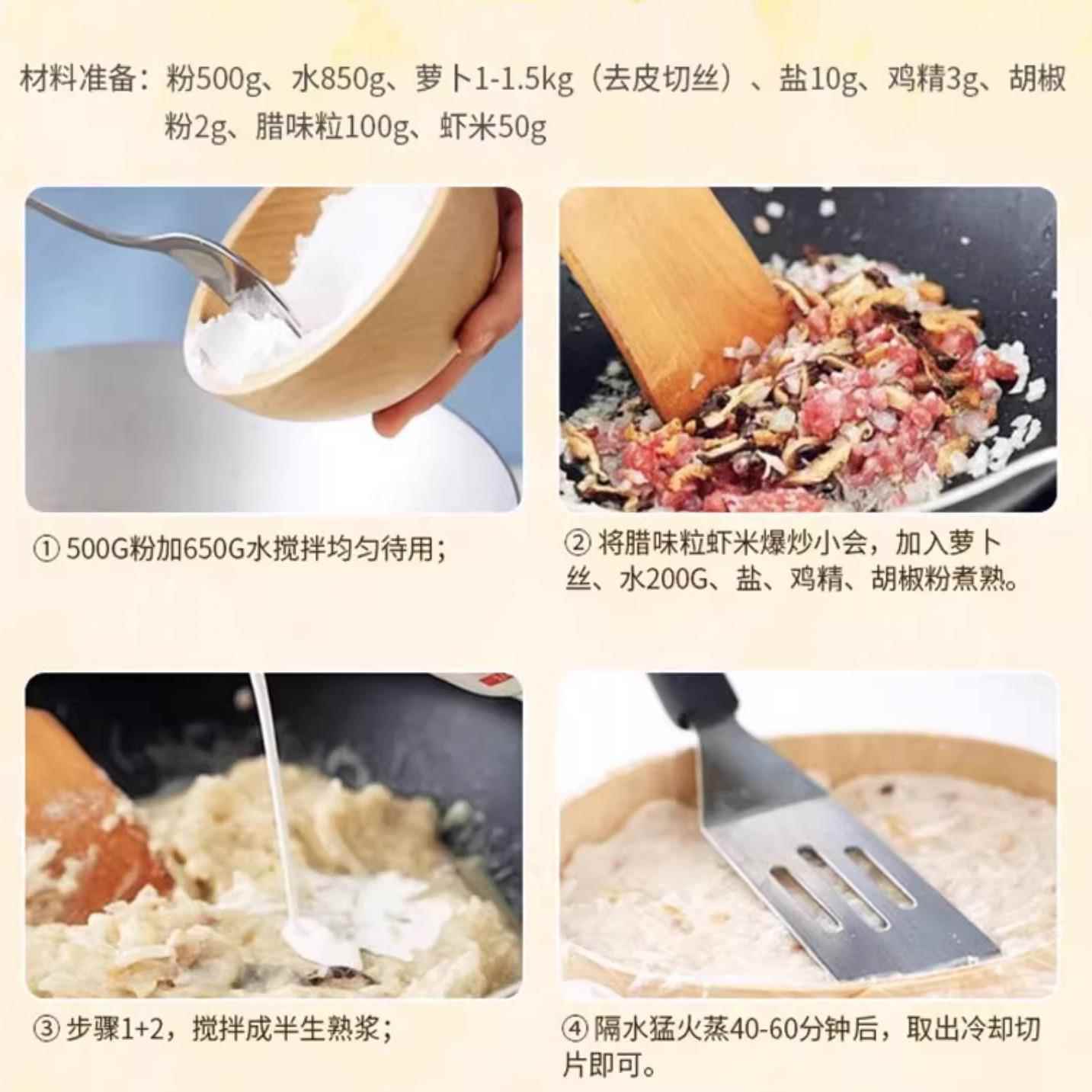 材料准备：粉500g、水850g、萝卜1-1.5kg（去皮切丝）、盐10g、鸡精3g、胡椒粉2g、腊味粒100g、虾米50g

① 500G粉加650G水搅拌均匀待用；

② 将腊味粒虾米爆炒小会，加入萝卜丝、水200G、盐、鸡精、胡椒粉煮熟。

③ 步骤1+2，搅拌成半生熟浆；

④ 隔水猛火蒸40-60分钟后，取出冷却切片即可。