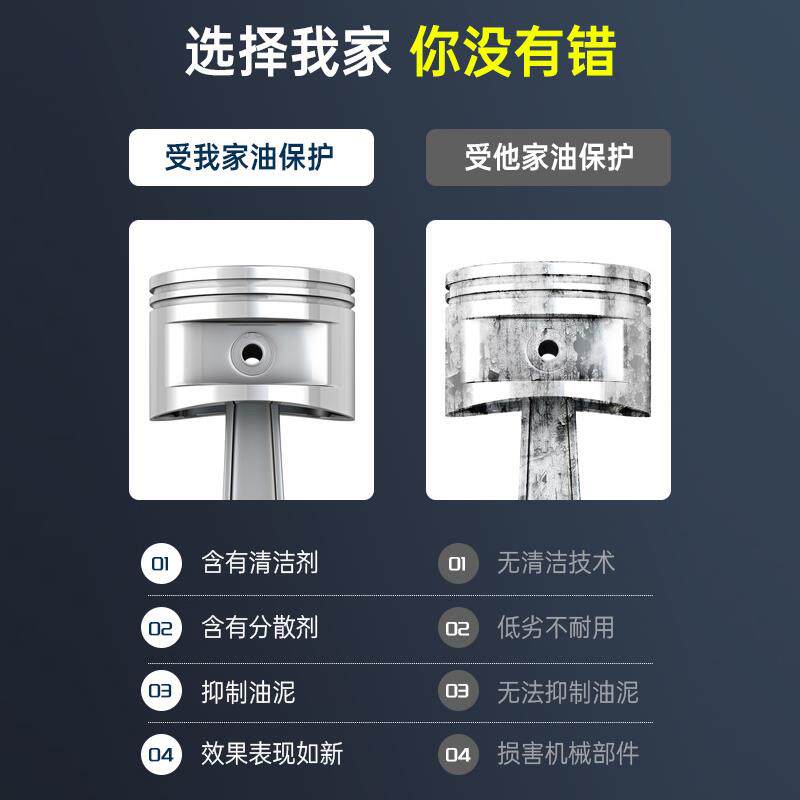 选择我家 你没有错

受我家油保护

01 含有清洁剂
02 含有分散剂
03 抑制油泥
04 效果表现如新

受他家油保护

01 无清洁技术
02 低劣不耐用
03 无法抑制油泥
04 损害机械部件