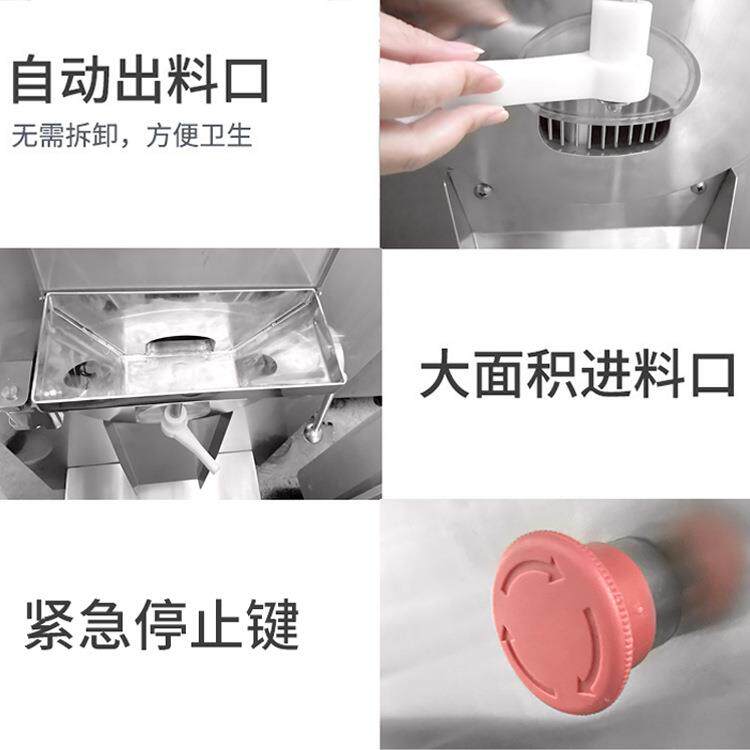 自动出料口
无需拆卸，方便卫生

大面积进料口

紧急停止键