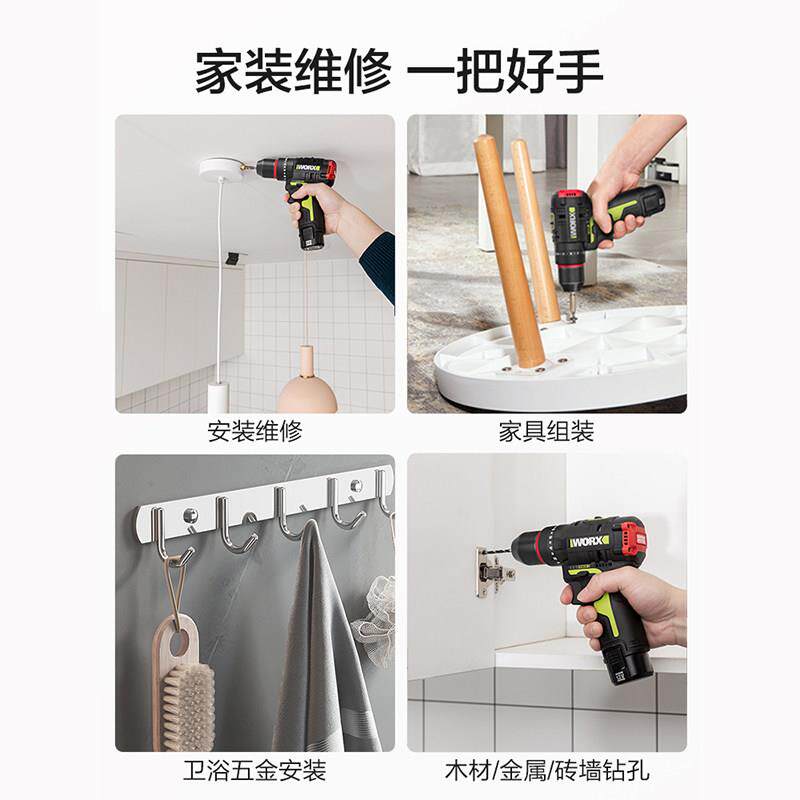 家装维修 一把好手

WORX

安装维修

WORX

家具组装

卫浴五金安装

WORX

木材/金属/砖墙钻孔