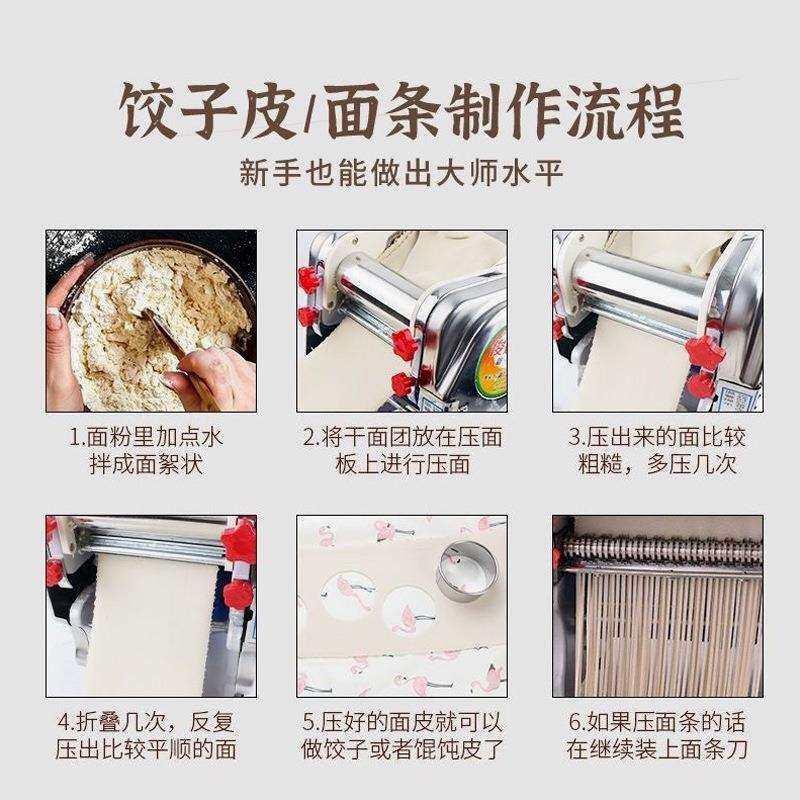 饺子皮/面条制作流程

新手也能做出大师水平

1.面粉里加点水拌成面絮状

2.将干面团放在压面板上进行压面

3.压出来的面比较粗糙，多压几次

4.折叠几次，反复压出比较平顺的面

5.压好的面皮就可以做饺子或者馄饨皮了

6.如果压面条的话在继续装上面条刀