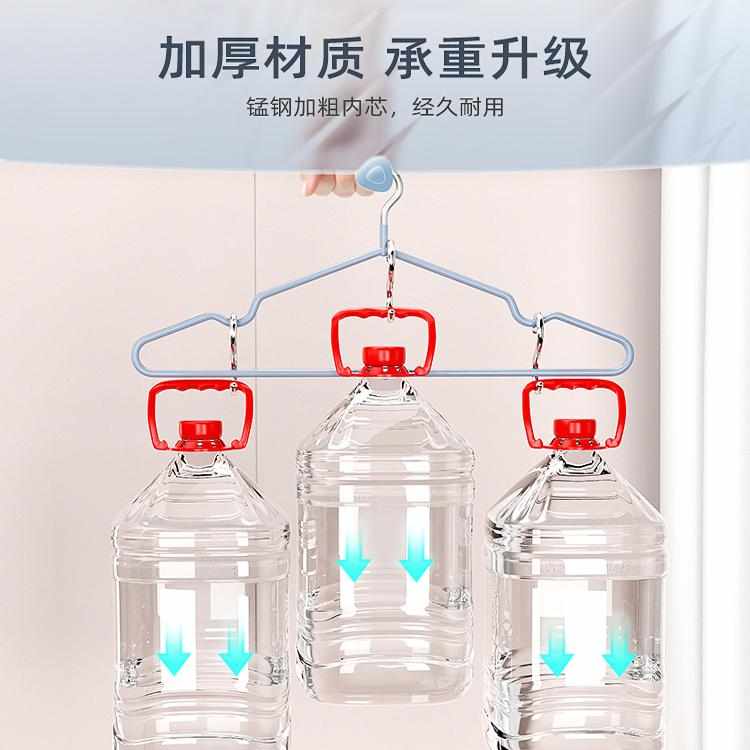 加厚材质 承重升级

锰钢加粗内芯，经久耐用