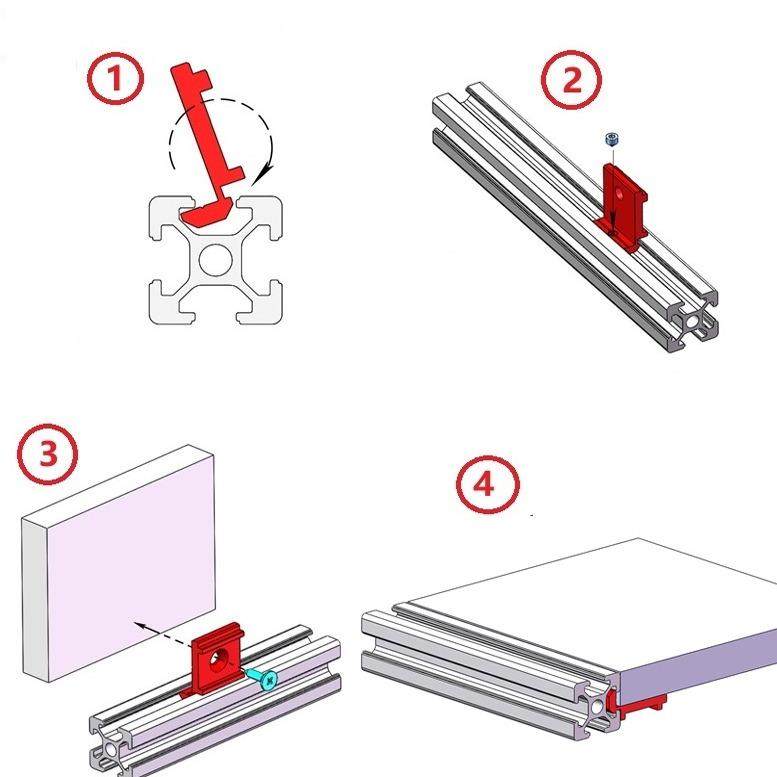 1

2

3

4