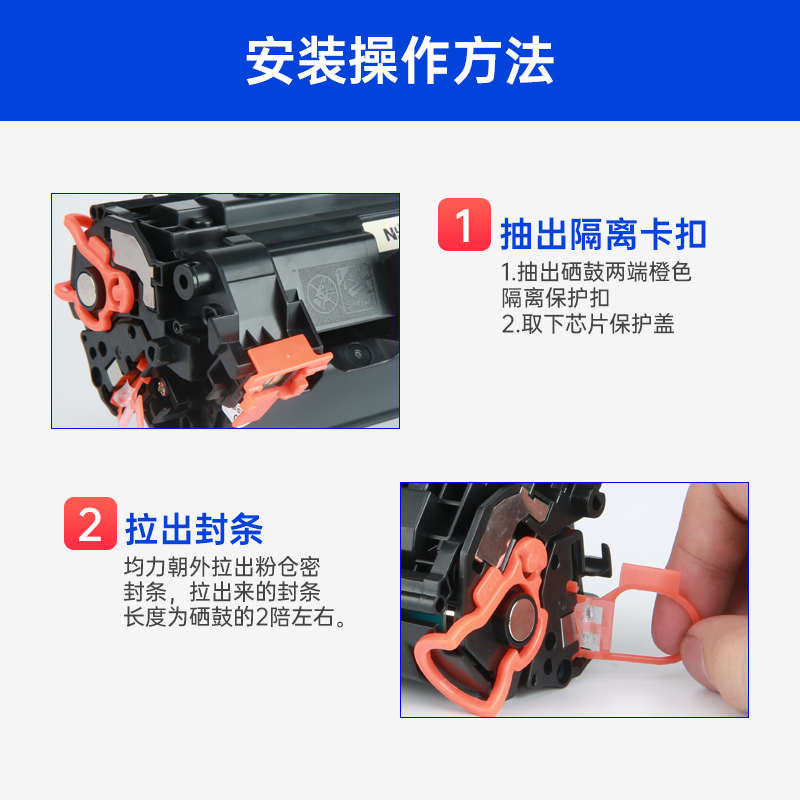 安装操作方法

1 抽出隔离卡扣

1.抽出硒鼓两端橙色隔离保护扣
2.取下芯片保护盖

2 拉出封条

均力朝外拉出粉仓密封条，拉出来的封条长度为硒鼓的2陪左右。